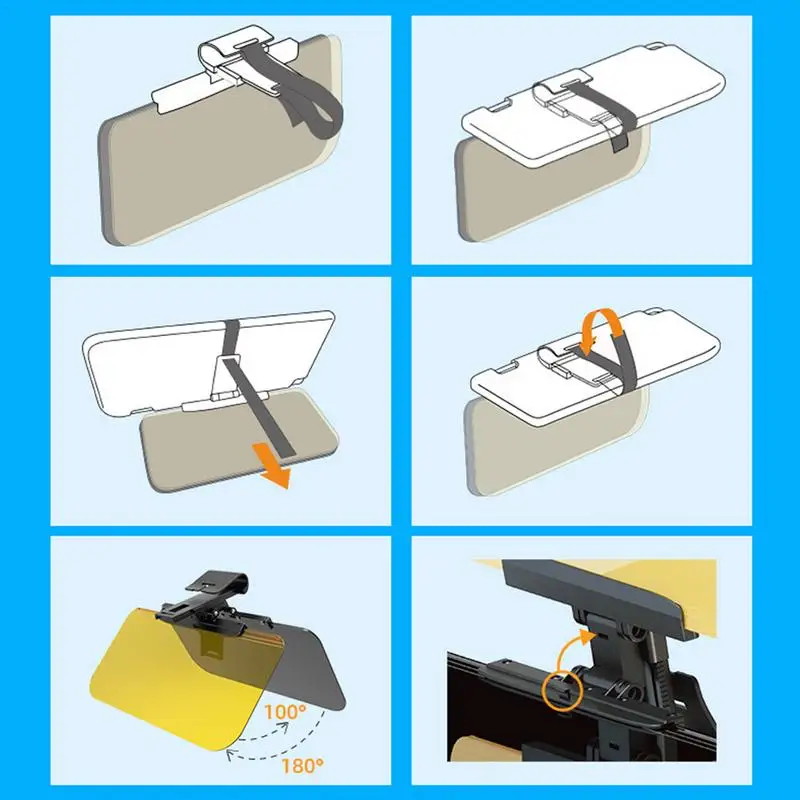 100°
180°