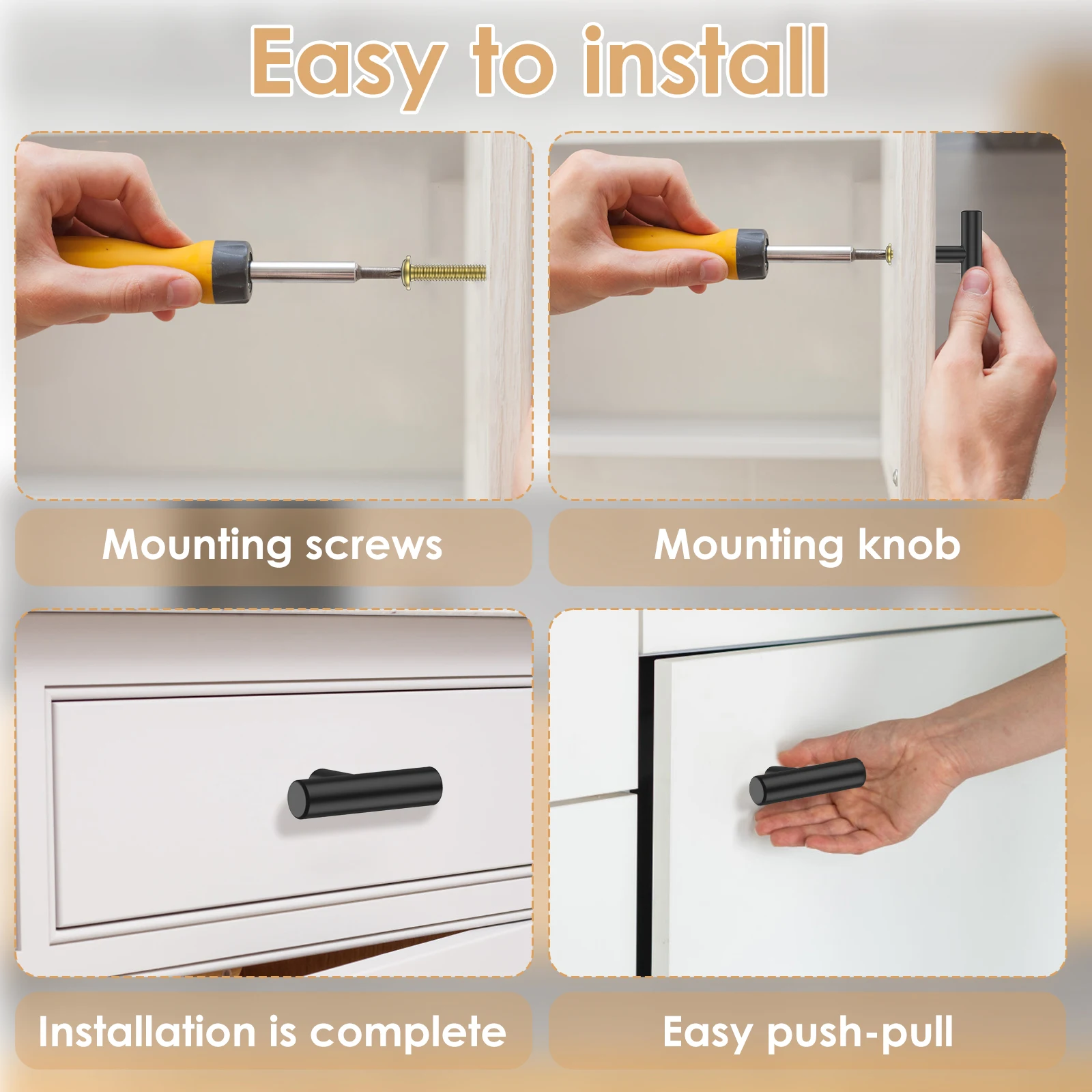 Easy to install

Mounting screws

Mounting knob

Installation is complete

Easy push-pull