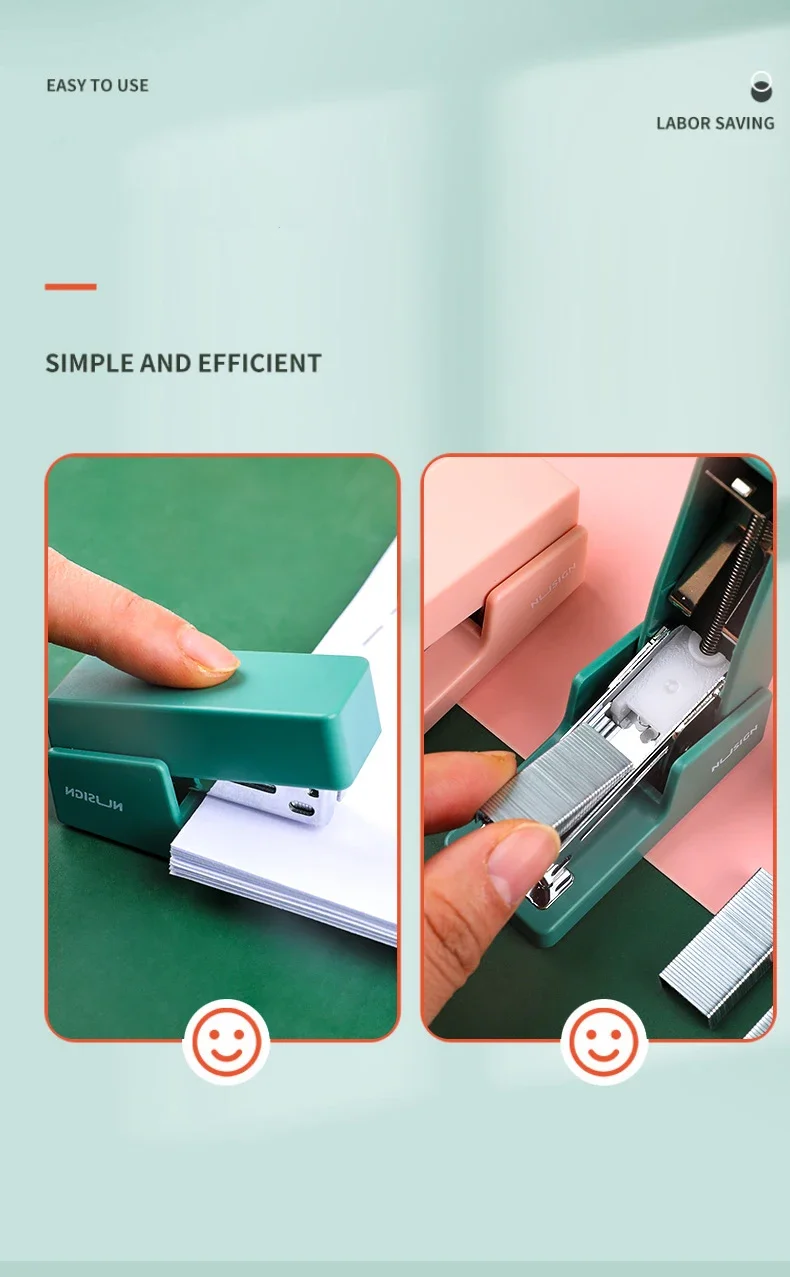 EASY TO USE

LABOR SAVING

SIMPLE AND EFFICIENT

NUSIGN

NUSIGN

NUSIGN