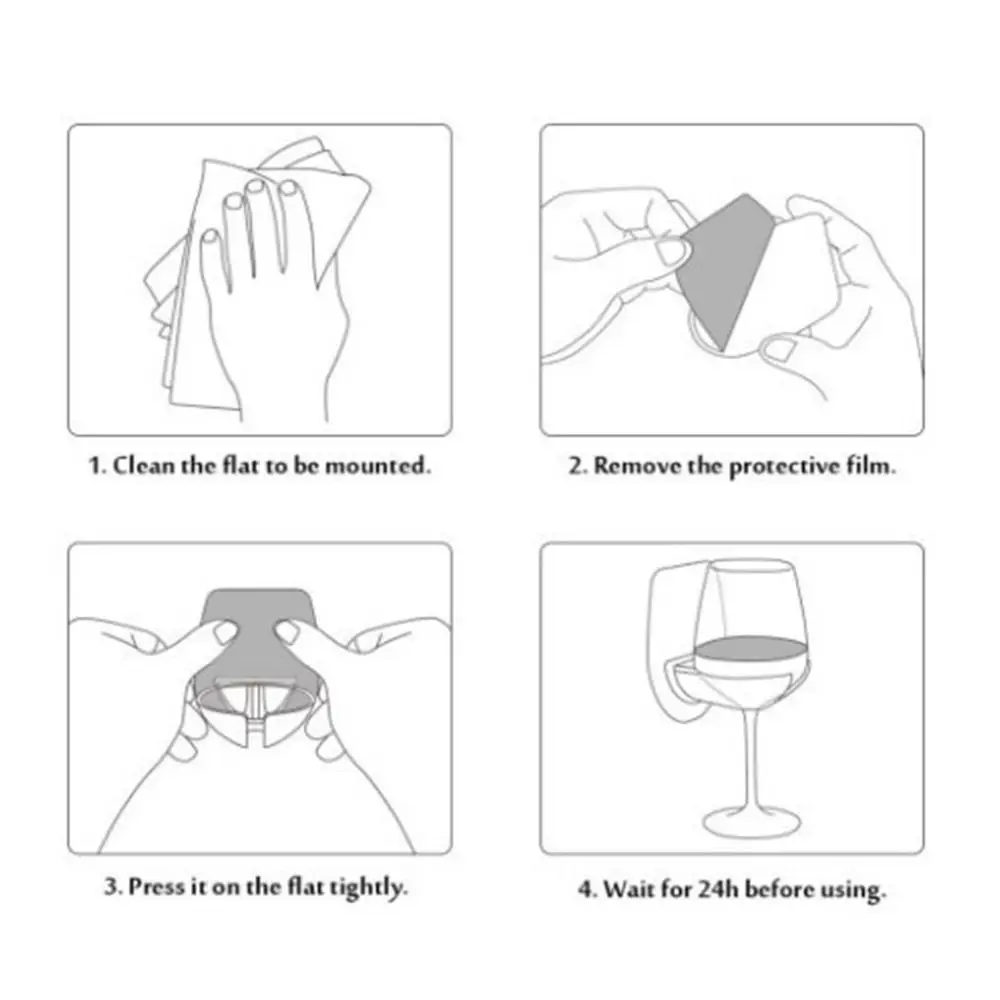 1. Clean the flat to be mounted.

2. Remove the protective film.

3. Press it on the flat tightly.

4. Wait for 24h before using.