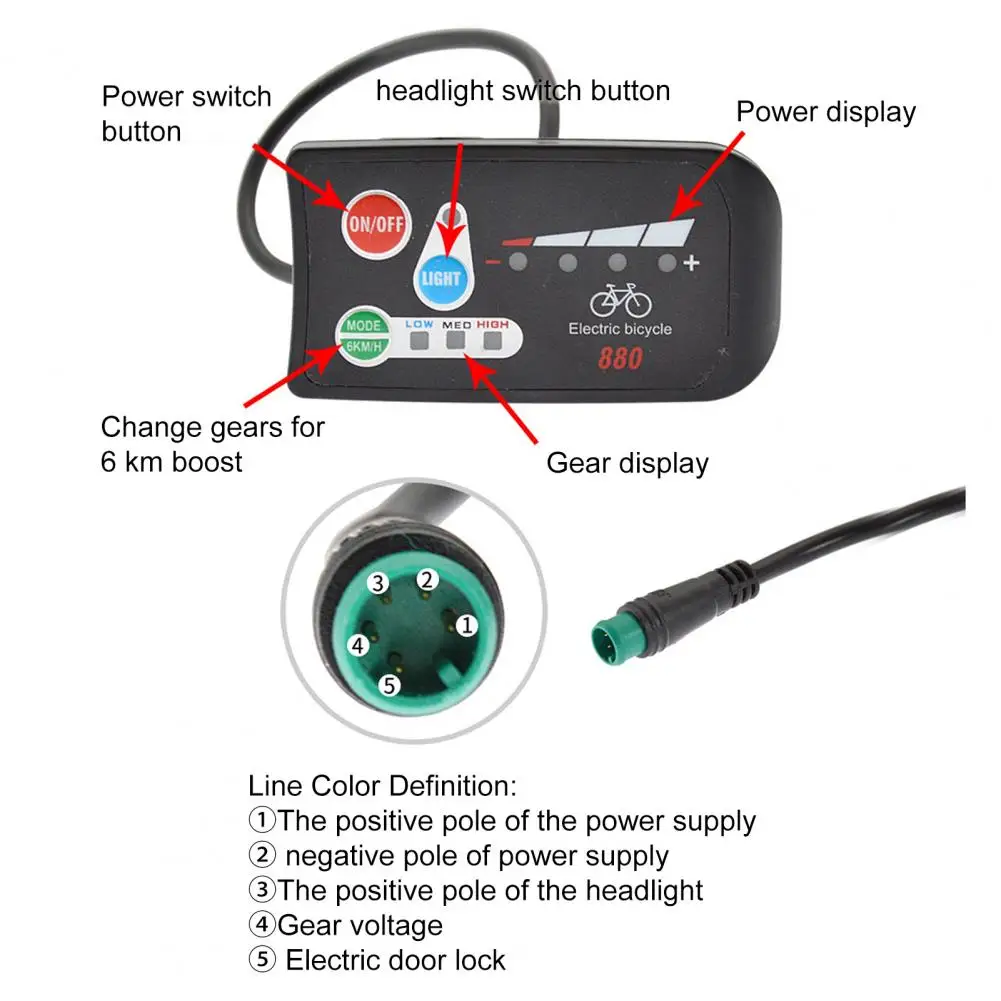 Power switch button

headlight switch button

Power display

ON/OFF

LIGHT

− +

MODE 6KM/H

LOW MED HIGH

Electric bicycle

880

Change gears for 6 km boost

Gear display

3 2

1

4

5

Line Color Definition:
①The positive pole of the power supply
② negative pole of power supply
③The positive pole of the headlight
④Gear voltage
⑤ Electric door lock