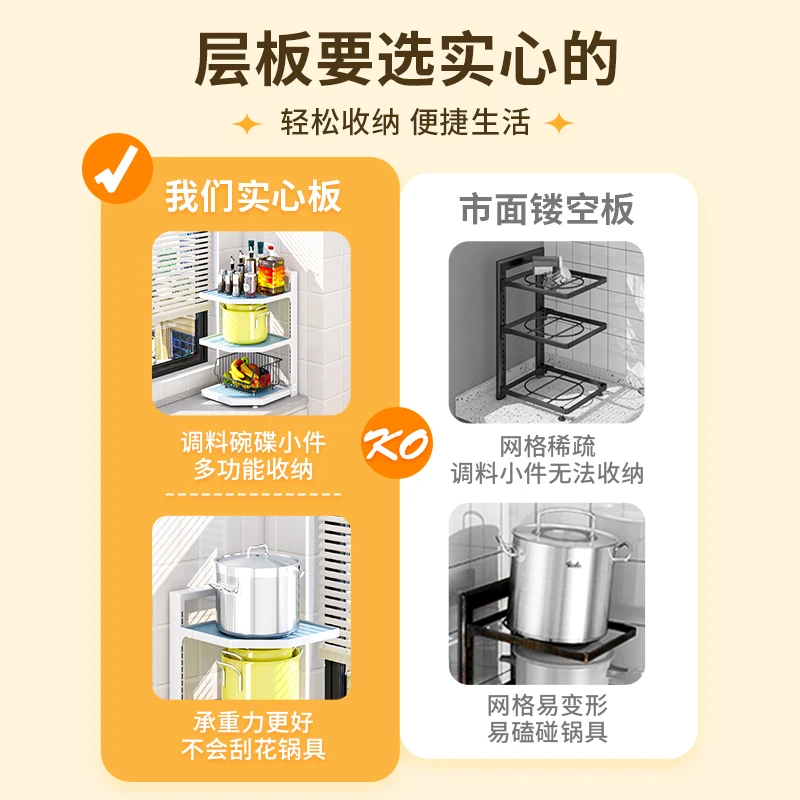 层板要选实心的

轻松收纳 便捷生活

我们实心板

调料碗碟小件
多功能收纳

承重力更好
不会刮花锅具

KO

市面镂空板

网格稀疏
调料小件无法收纳

网格易变形
易磕碰锅具