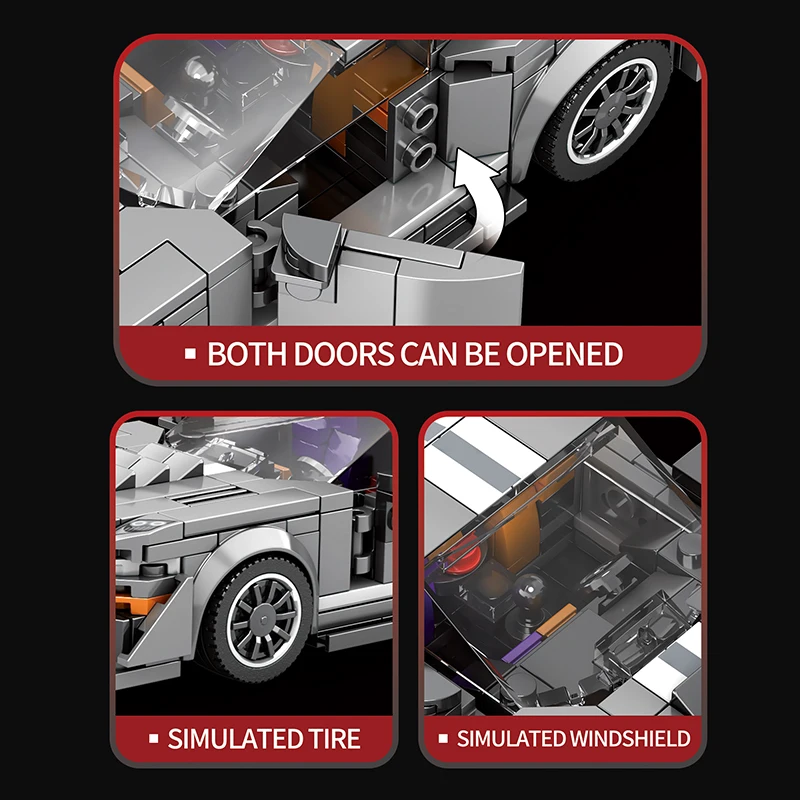 ▪ BOTH DOORS CAN BE OPENED

▪ SIMULATED TIRE

▪ SIMULATED WINDSHIELD