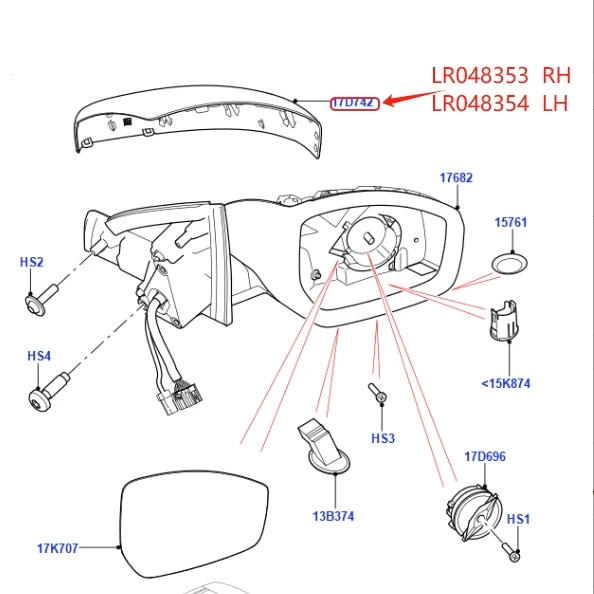 LR048353 RH
LR048354 LH

17D742

17682

15761

HS2

HS4

<15K874

HS3

17D696

13B374

HS1

17K707