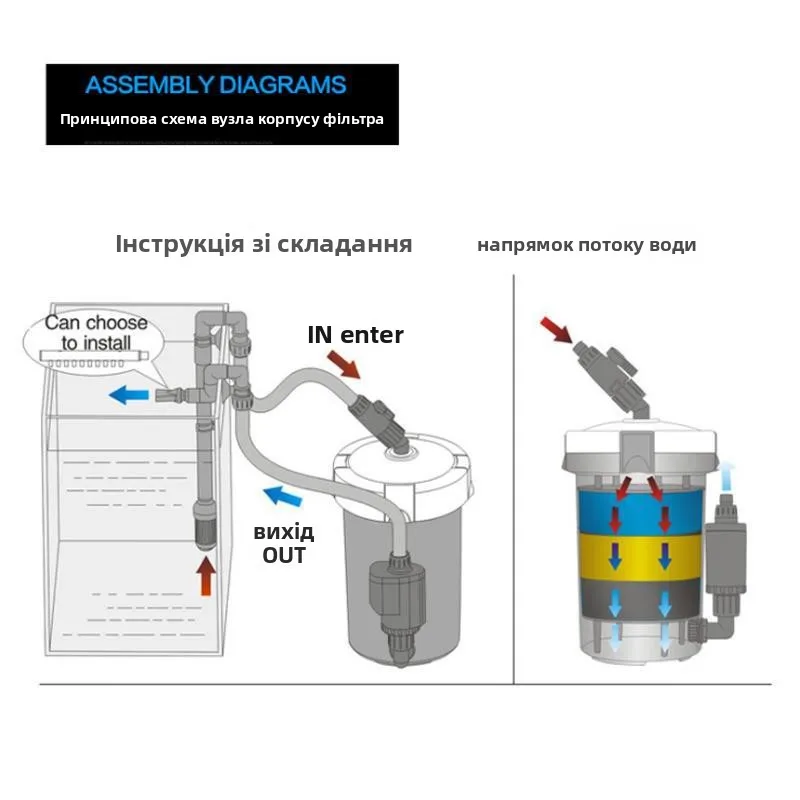 ASSEMBLY DIAGRAMS
Принципова схема вузла корпусу фільтра

Інструкція зі складання

напрямок потоку води

Can choose to install

IN enter

вихід
OUT