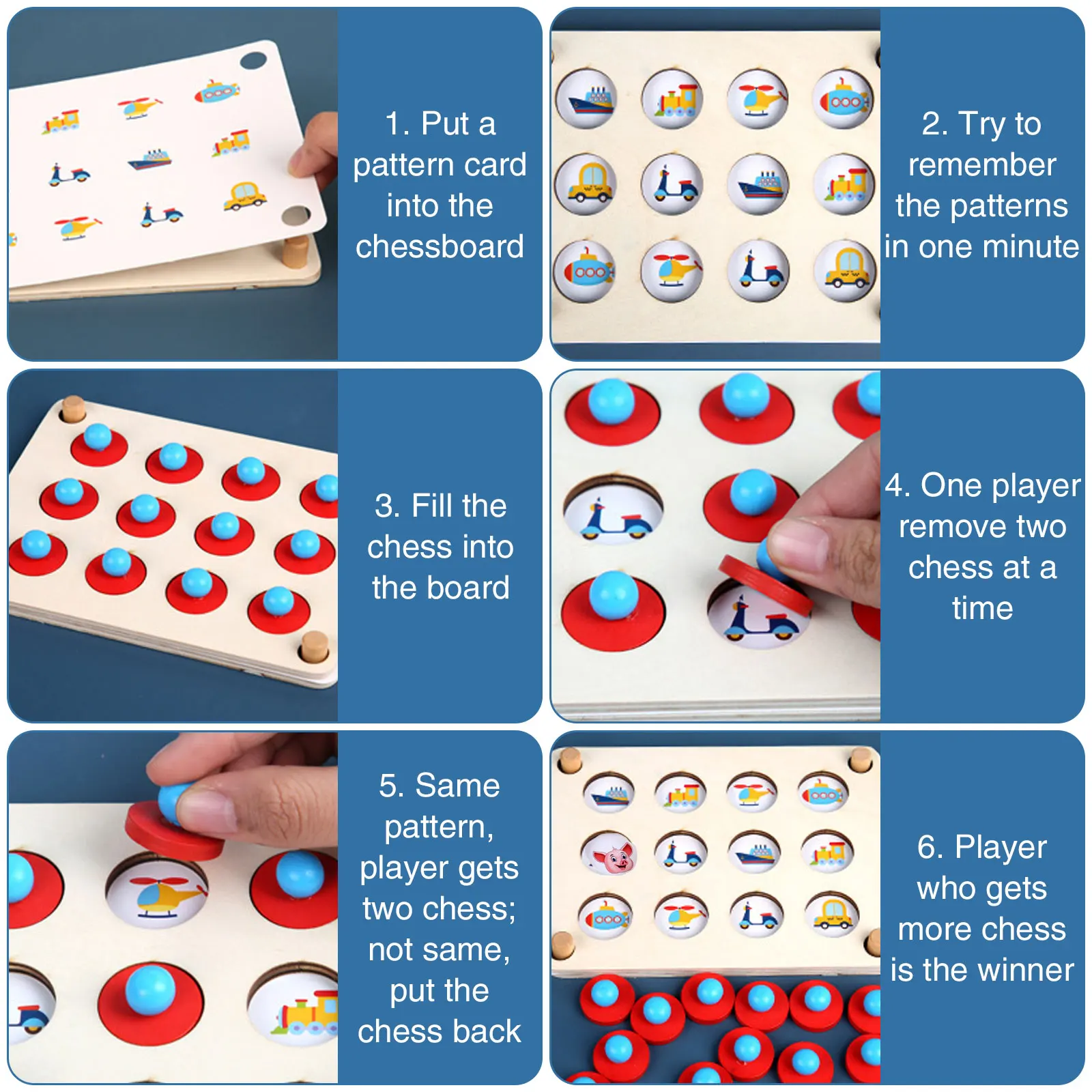 1. Put a pattern card into the chessboard

2. Try to remember the patterns in one minute

3. Fill the chess into the board

4. One player remove two chess at a time

5. Same pattern, player gets two chess; not same, put the chess back

6. Player who gets more chess is the winner