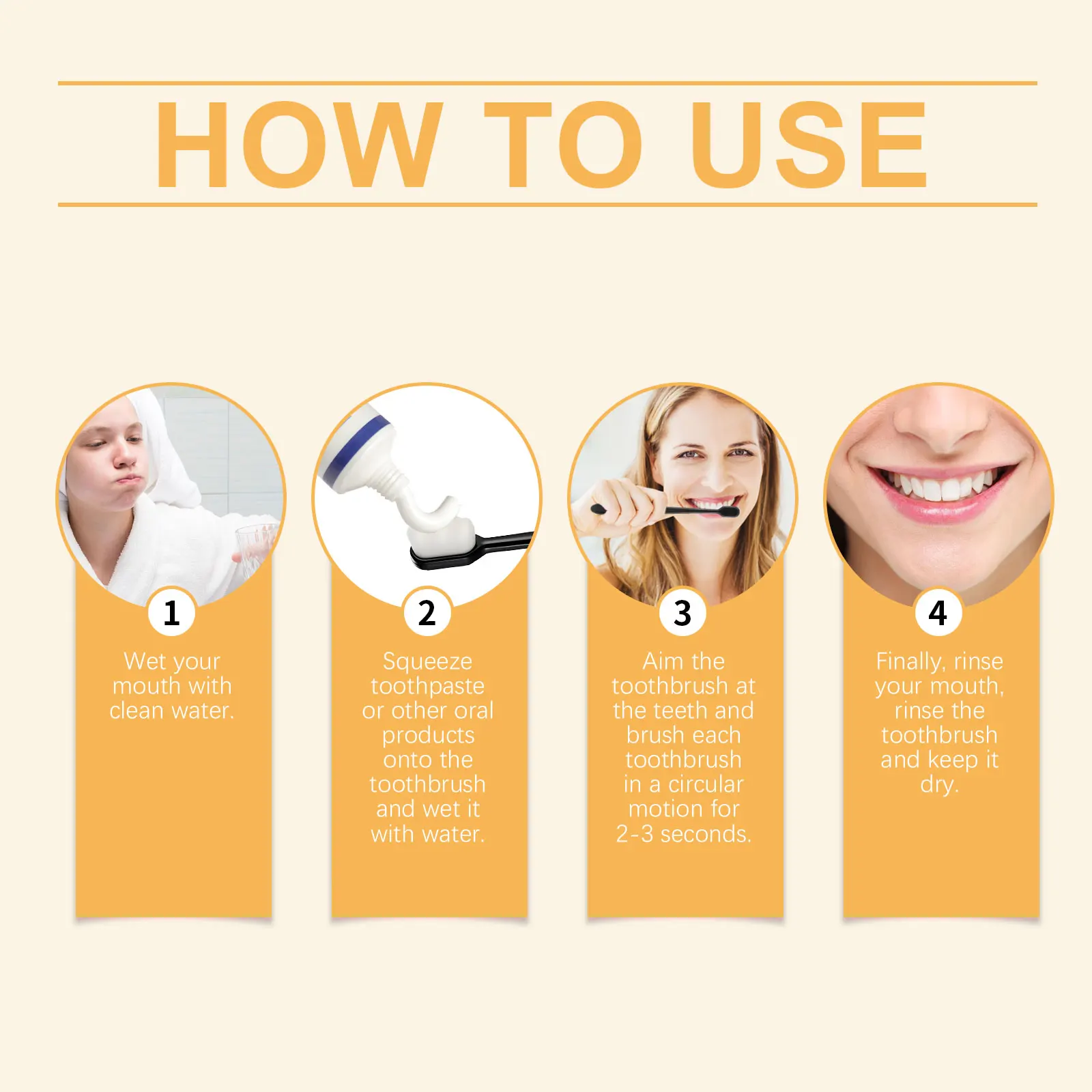 HOW TO USE

1

Wet your mouth with clean water.

2

Squeeze toothpaste or other oral products onto the toothbrush and wet it with water.

3

Aim the toothbrush at the teeth and brush each toothbrush in a circular motion for 2-3 seconds.

4

Finally, rinse your mouth, rinse the toothbrush and keep it dry.