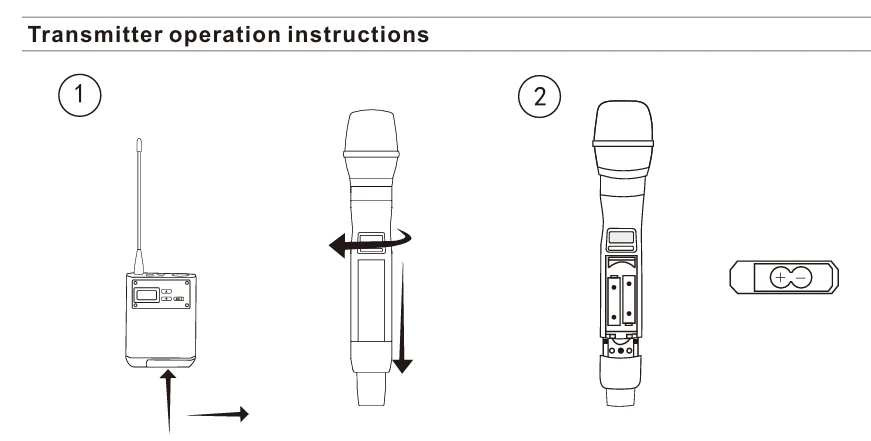 Transmitter operation instructions

1

2

+ −