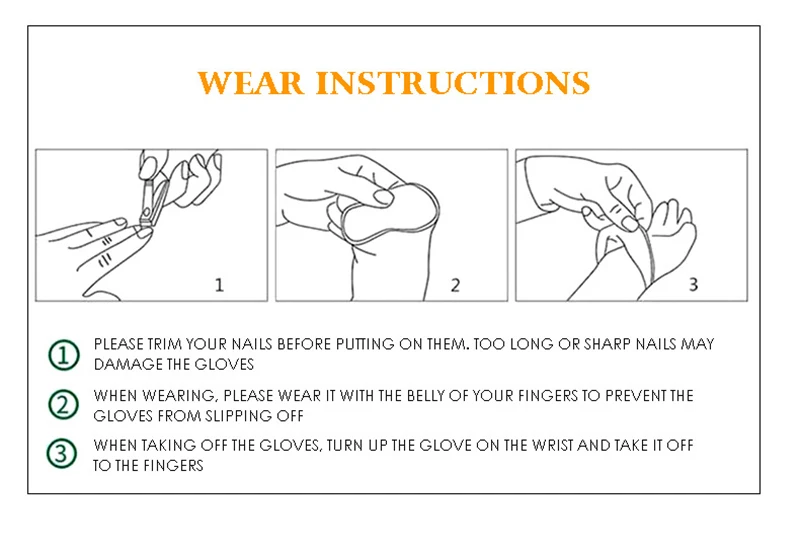 WEAR INSTRUCTIONS

1

2

3

① PLEASE TRIM YOUR NAILS BEFORE PUTTING ON THEM. TOO LONG OR SHARP NAILS MAY DAMAGE THE GLOVES

② WHEN WEARING, PLEASE WEAR IT WITH THE BELLY OF YOUR FINGERS TO PREVENT THE GLOVES FROM SLIPPING OFF

③ WHEN TAKING OFF THE GLOVES, TURN UP THE GLOVE ON THE WRIST AND TAKE IT OFF TO THE FINGERS