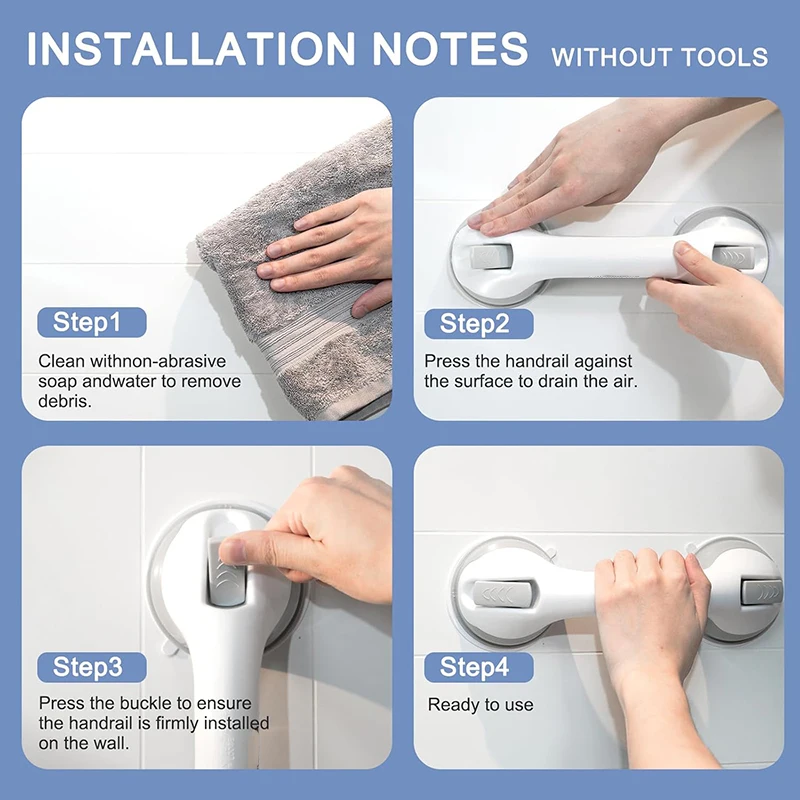 INSTALLATION NOTES WITHOUT TOOLS

Step1

Clean withnon-abrasive soap andwater to remove debris.

Step2

Press the handrail against the surface to drain the air.

Step3

Press the buckle to ensure the handrail is firmly installed on the wall.

Step4

Ready to use