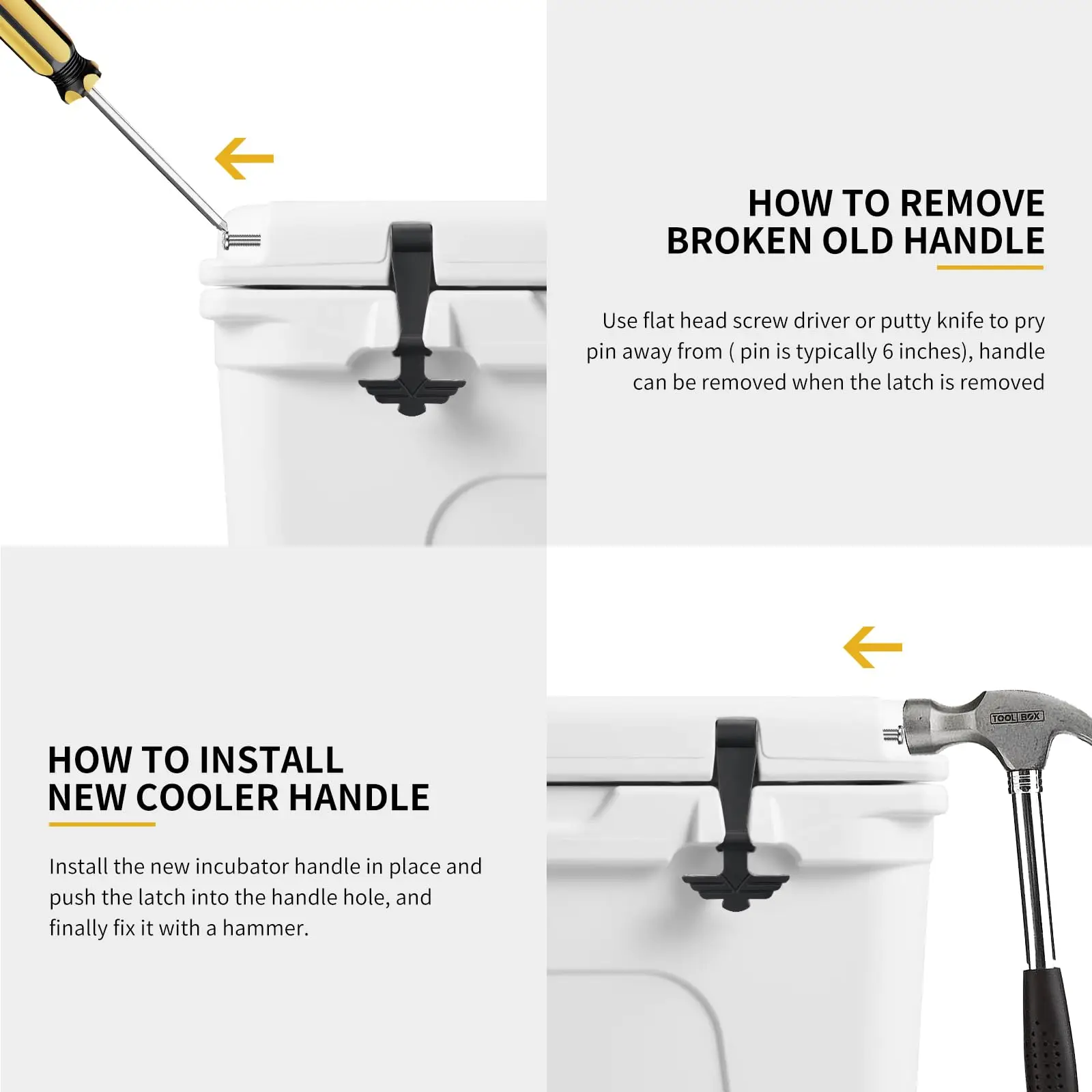 HOW TO REMOVE BROKEN OLD HANDLE

Use flat head screw driver or putty knife to pry pin away from ( pin is typically 6 inches), handle can be removed when the latch is removed

HOW TO INSTALL NEW COOLER HANDLE

Install the new incubator handle in place and push the latch into the handle hole, and finally fix it with a hammer.

TOOL BOX