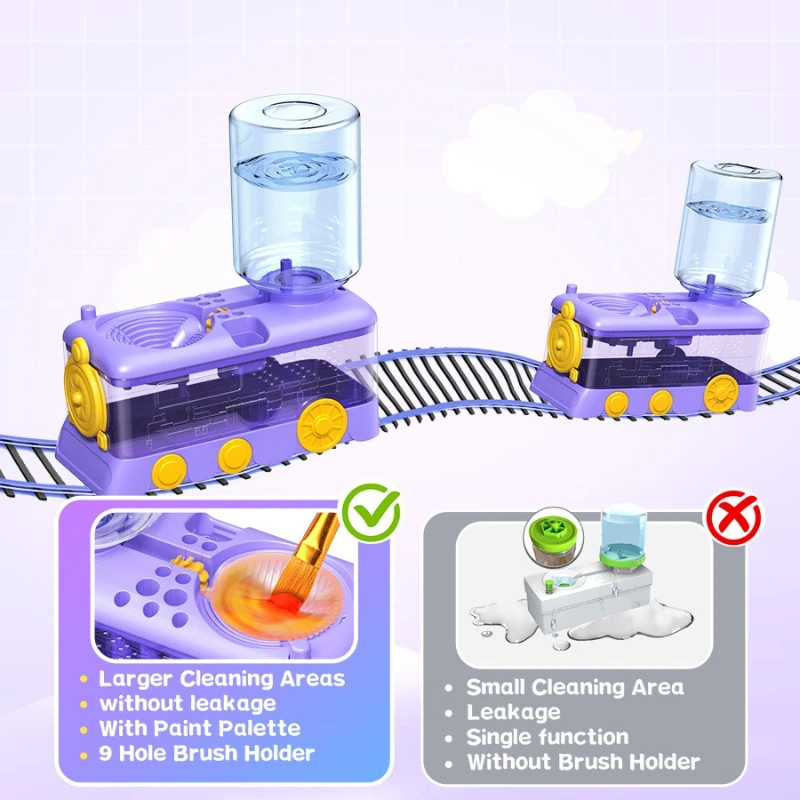 • Larger Cleaning Areas
• without leakage
• With Paint Palette
• 9 Hole Brush Holder

• Small Cleaning Area
• Leakage
• Single function
• Without Brush Holder