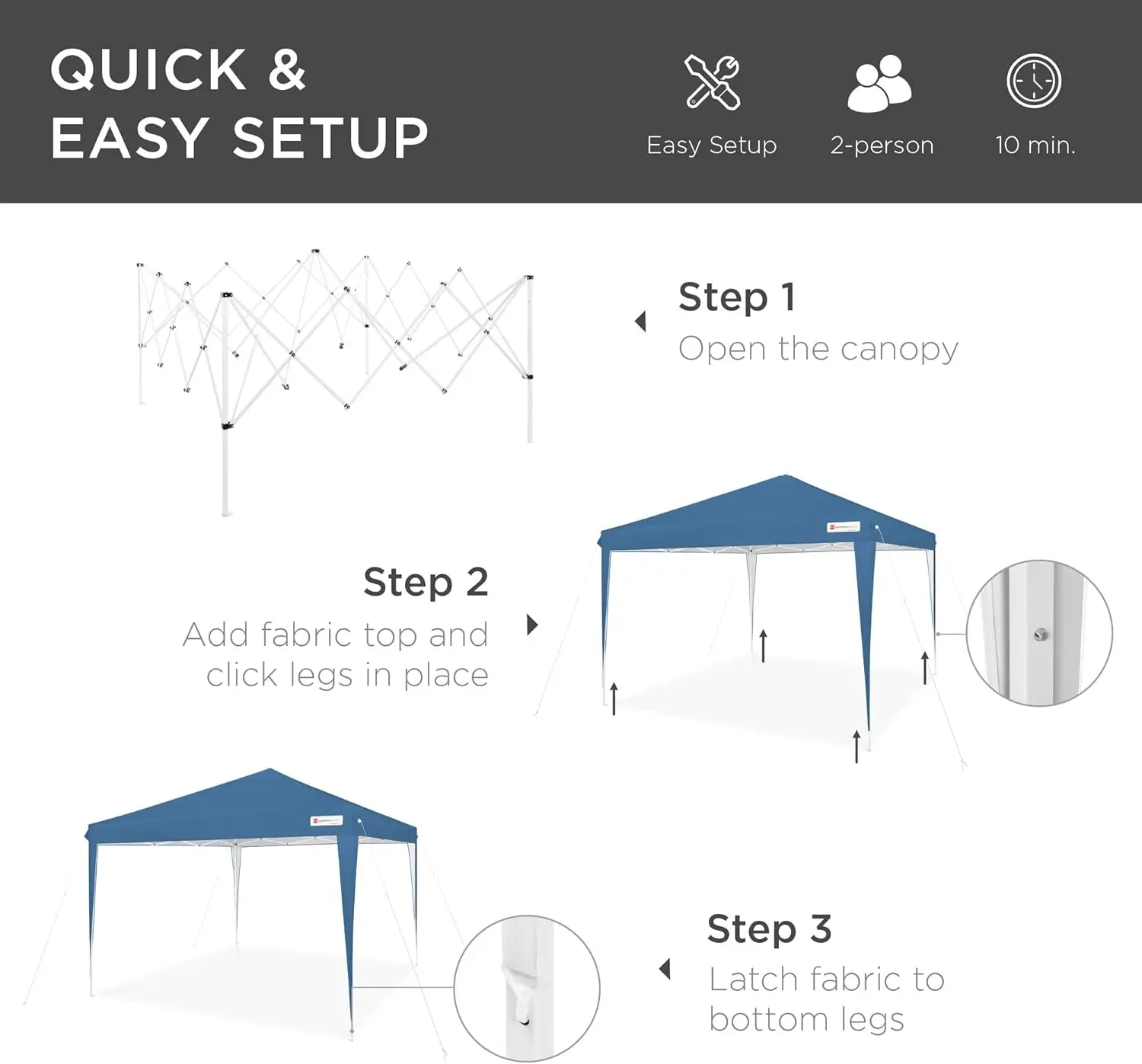 QUICK &
EASY SETUP

Easy Setup

2-person

10 min.

Step 1
Open the canopy

Step 2
Add fabric top and click legs in place

Step 3
Latch fabric to bottom legs