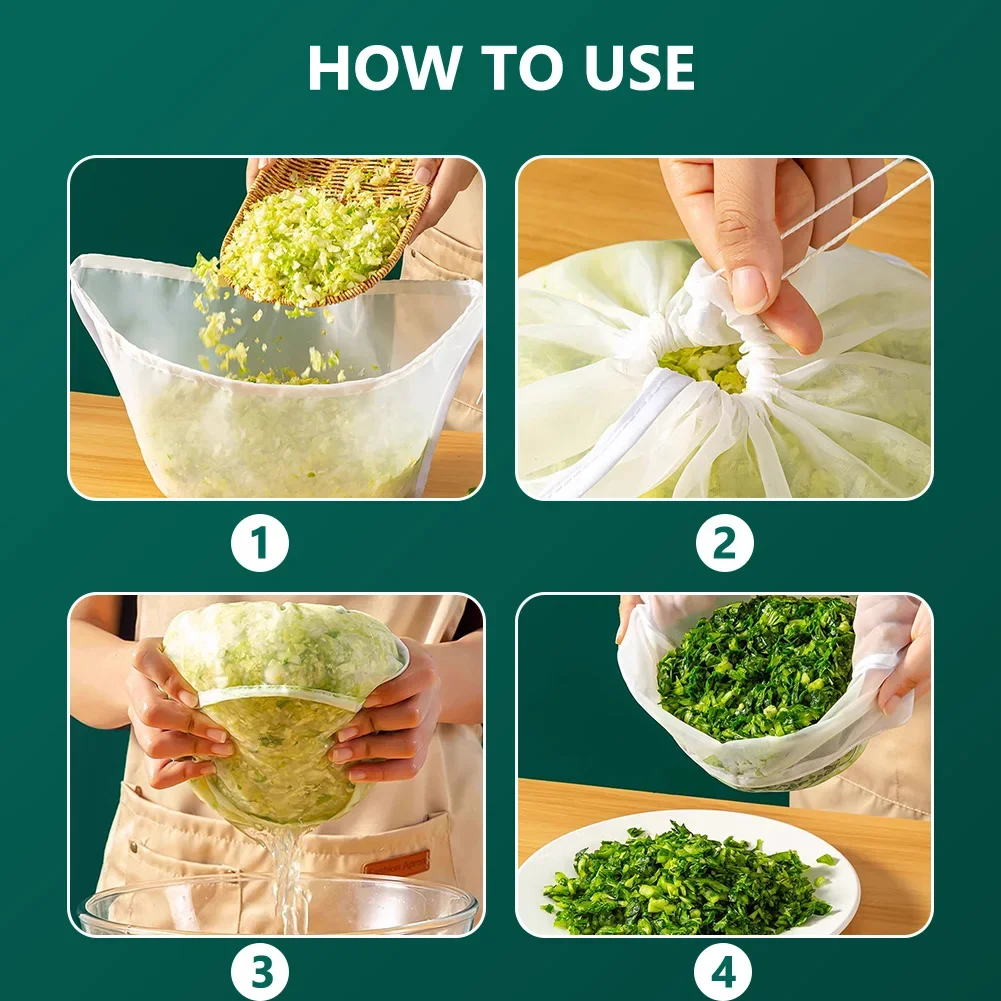 HOW TO USE

1

2

3

4