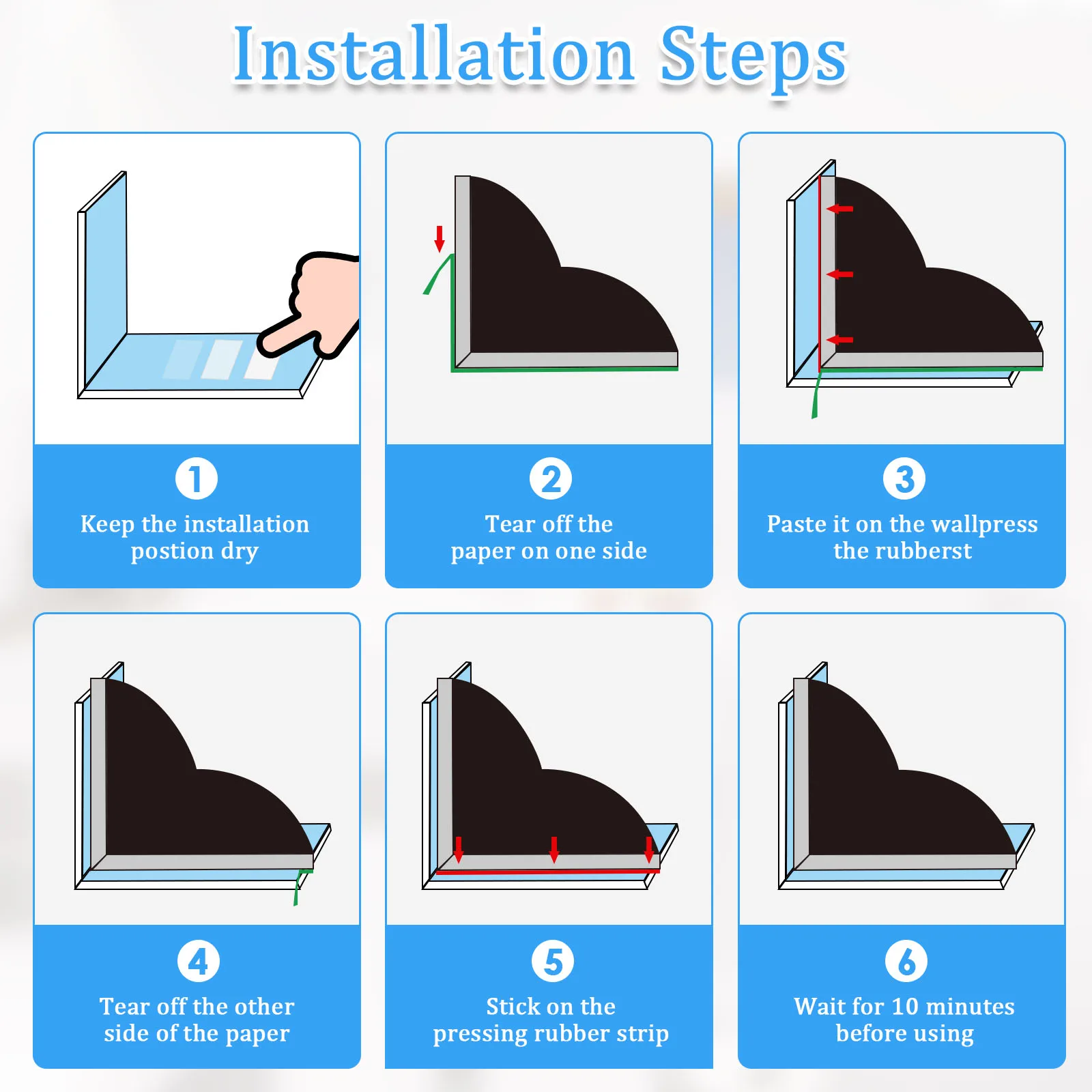 Installation Steps

1
Keep the installation postion dry

2
Tear off the paper on one side

3
Paste it on the wallpress the rubberst

4
Tear off the other side of the paper

5
Stick on the pressing rubber strip

6
Wait for 10 minutes before using