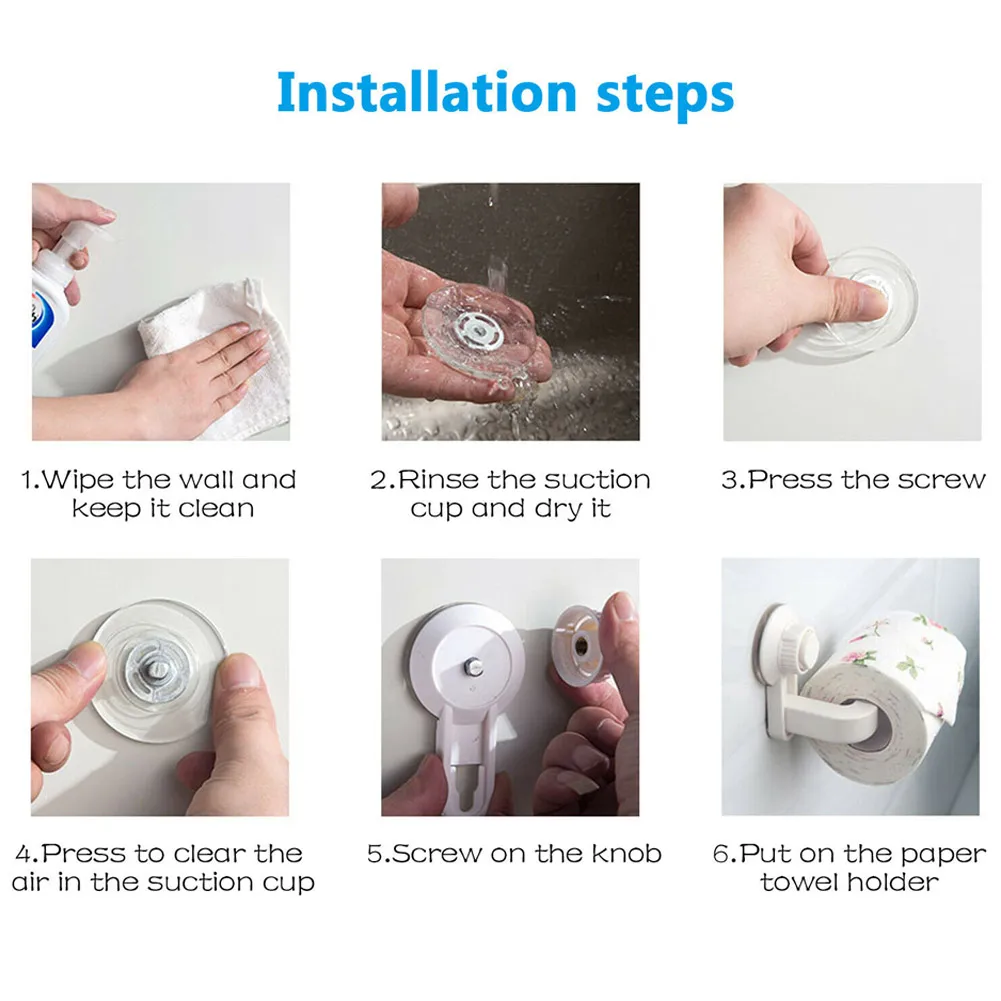 Installation steps

1.Wipe the wall and keep it clean

2.Rinse the suction cup and dry it

3.Press the screw

4.Press to clear the air in the suction cup

5.Screw on the knob

6.Put on the paper towel holder