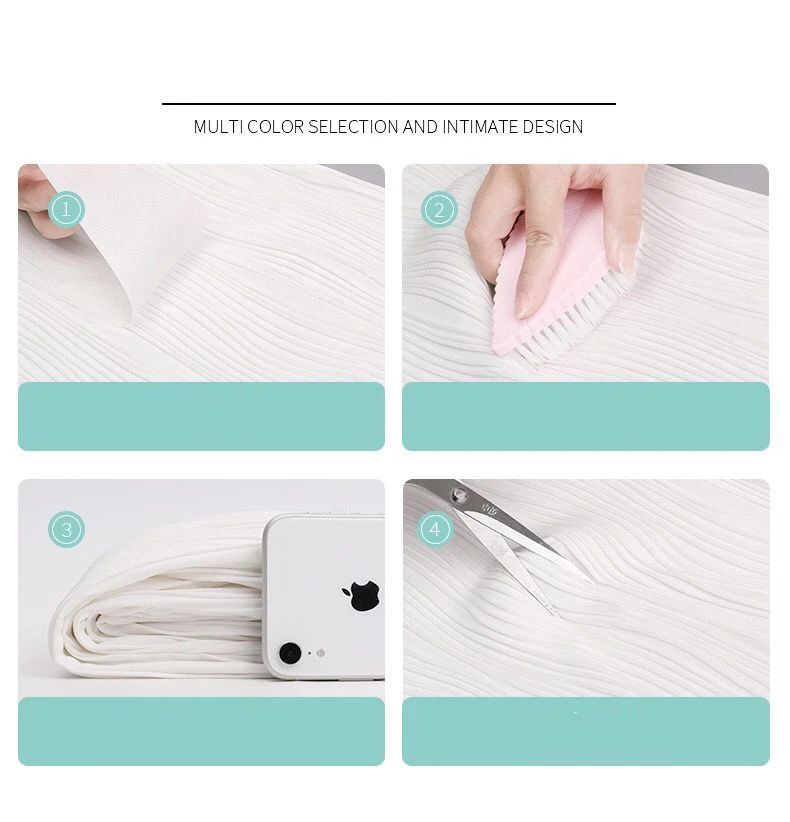 MULTI COLOR SELECTION AND INTIMATE DESIGN

1

2

3

4