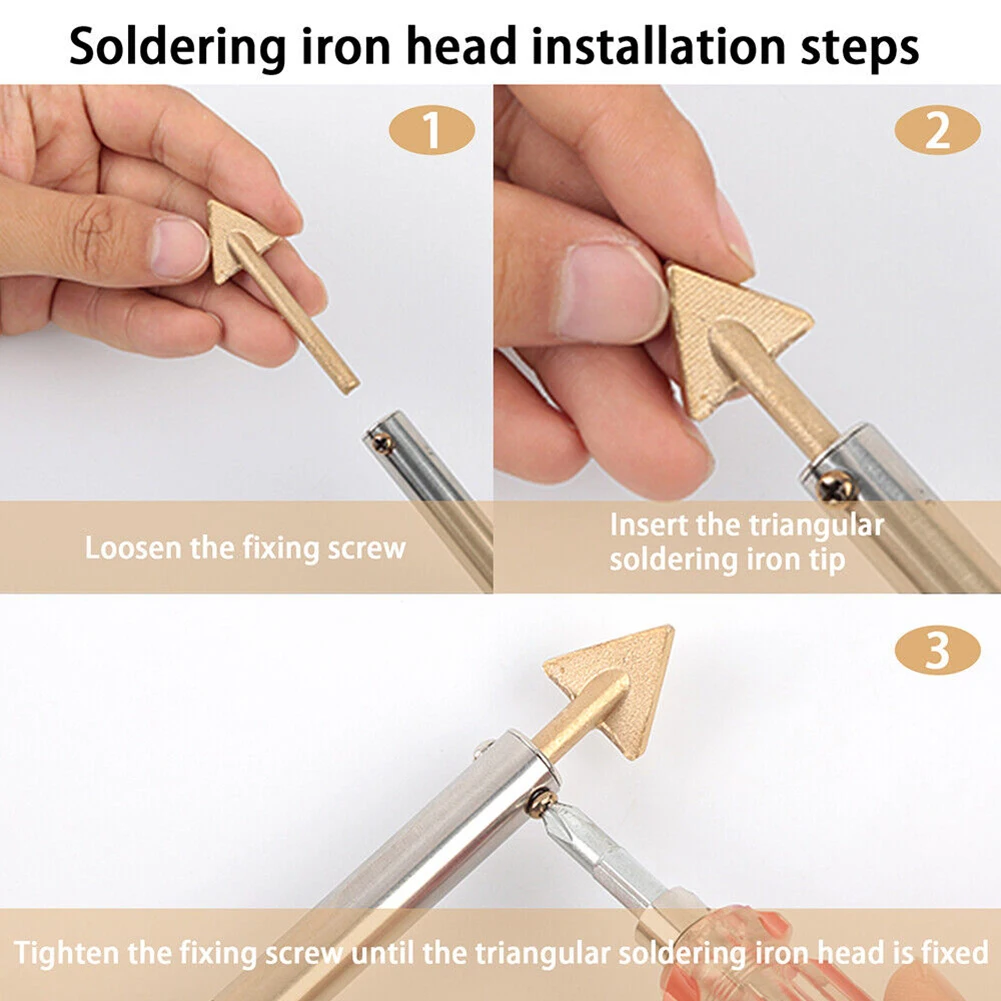 Soldering iron head installation steps

1

Loosen the fixing screw

2

Insert the triangular soldering iron tip

3

Tighten the fixing screw until the triangular soldering iron head is fixed