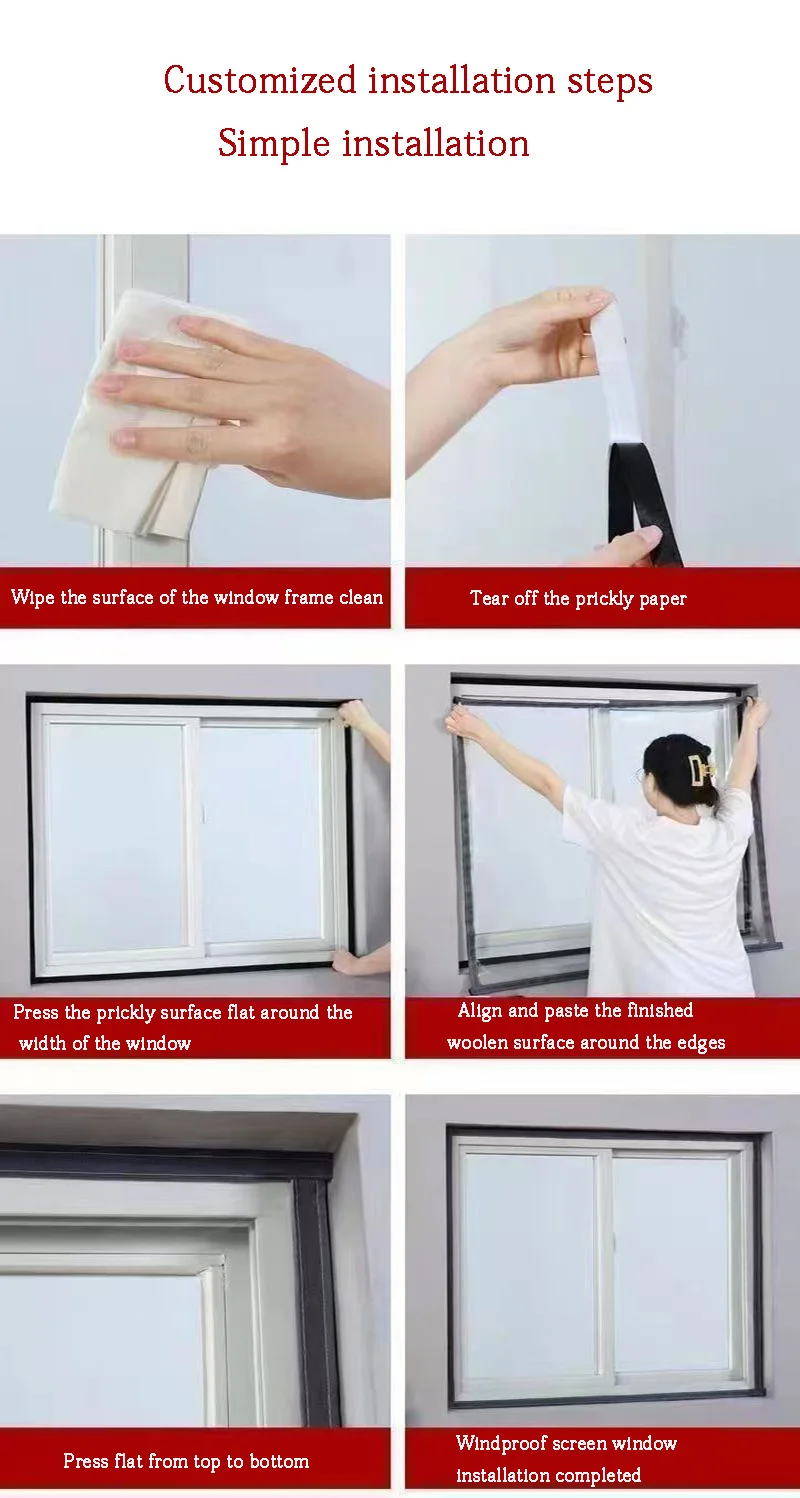 Customized installation steps
Simple installation

Wipe the surface of the window frame clean

Tear off the prickly paper

Press the prickly surface flat around the width of the window

Align and paste the finished woolen surface around the edges

Press flat from top to bottom

Windproof screen window installation completed