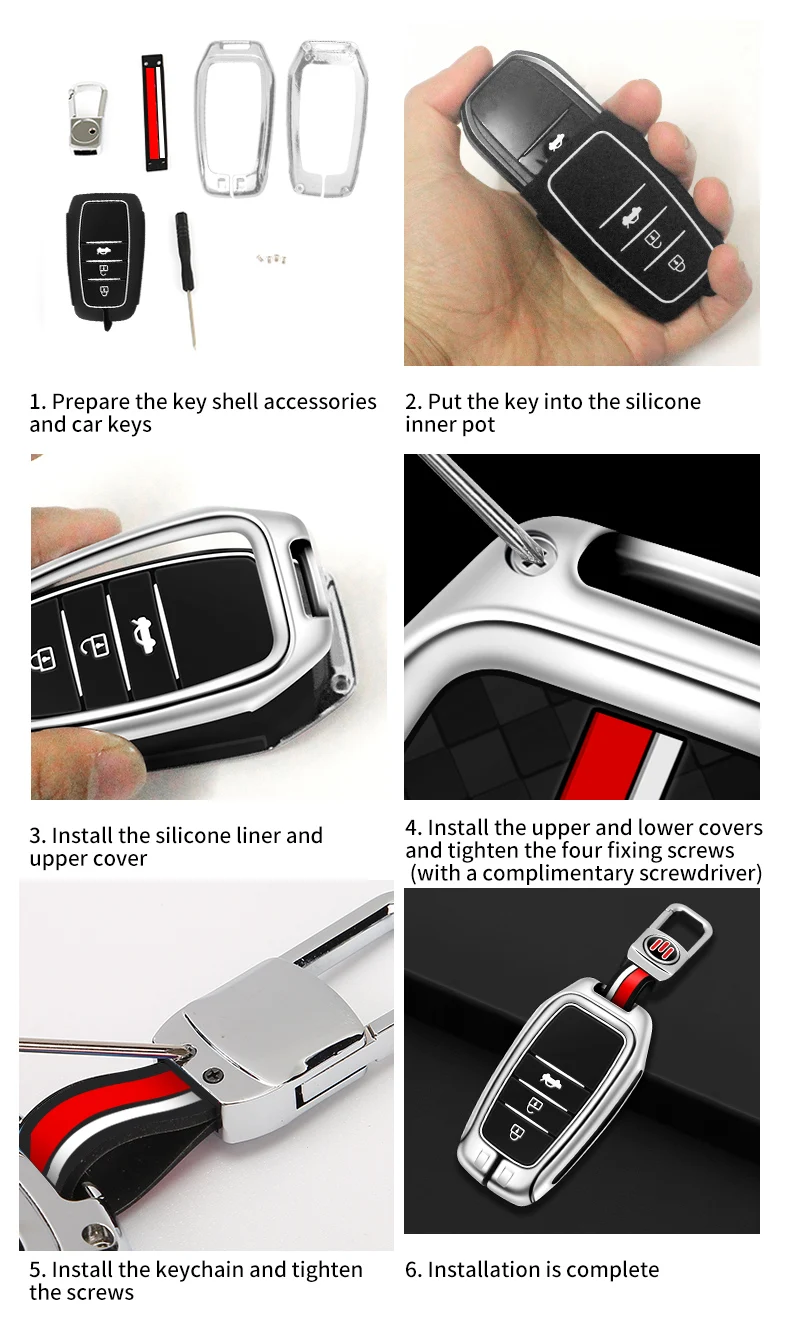 1. Prepare the key shell accessories and car keys

2. Put the key into the silicone inner pot

3. Install the silicone liner and upper cover

4. Install the upper and lower covers and tighten the four fixing screws (with a complimentary screwdriver)

5. Install the keychain and tighten the screws

6. Installation is complete