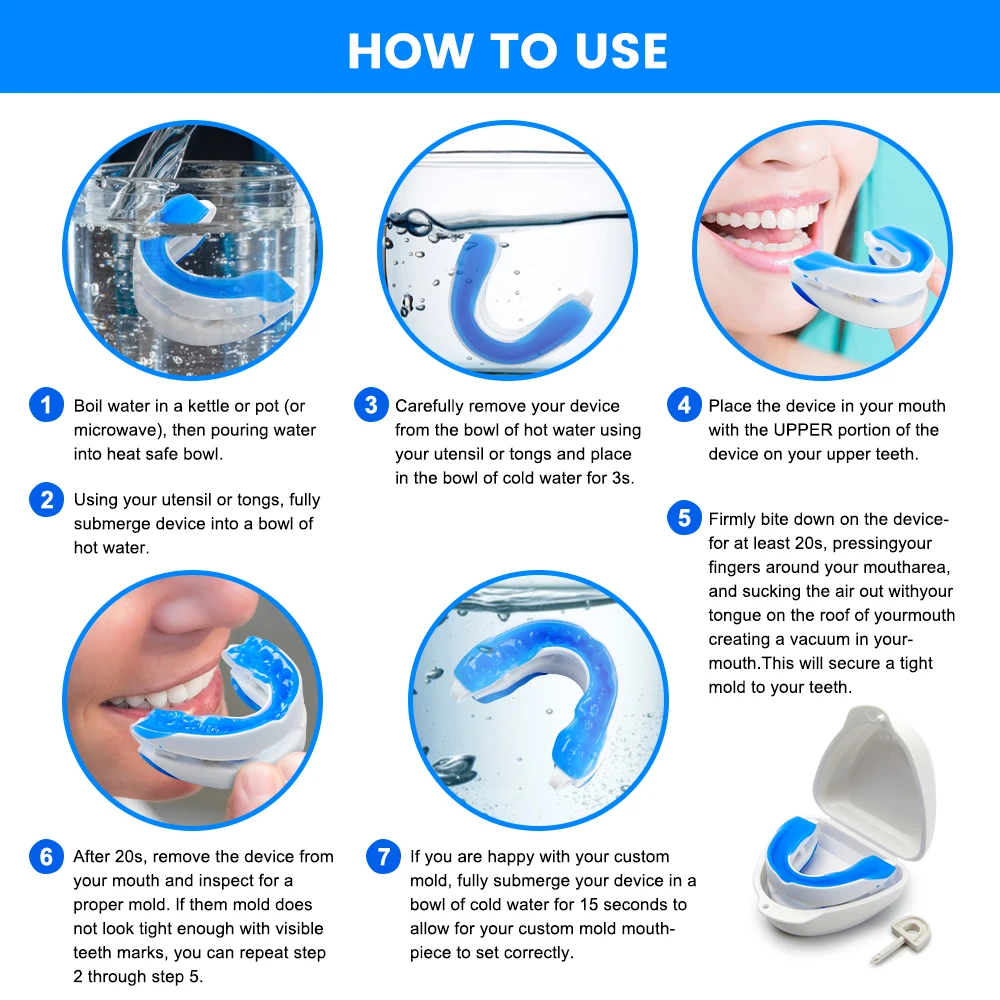 HOW TO USE

1 Boil water in a kettle or pot (or microwave), then pouring water into heat safe bowl.

2 Using your utensil or tongs, fully submerge device into a bowl of hot water.

3 Carefully remove your device from the bowl of hot water using your utensil or tongs and place in the bowl of cold water for 3s.

4 Place the device in your mouth with the UPPER portion of the device on your upper teeth.

5 Firmly bite down on the device-for at least 20s, pressingyour fingers around your moutharea, and sucking the air out withyour tongue on the roof of yourmouth creating a vacuum in your-mouth.This will secure a tight mold to your teeth.

6 After 20s, remove the device from your mouth and inspect for a proper mold. If them mold does not look tight enough with visible teeth marks, you can repeat step 2 through step 5.

7 If you are happy with your custom mold, fully submerge your device in a bowl of cold water for 15 seconds to allow for your custom mold mouth-piece to set correctly.