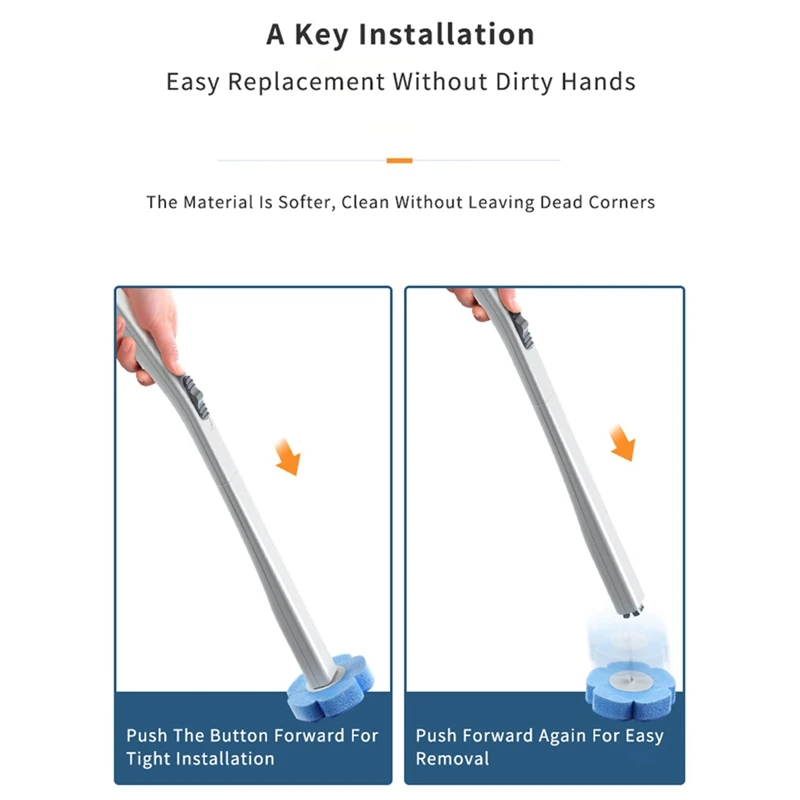 A Key Installation

Easy Replacement Without Dirty Hands

The Material Is Softer, Clean Without Leaving Dead Corners

Push The Button Forward For Tight Installation

Push Forward Again For Easy Removal