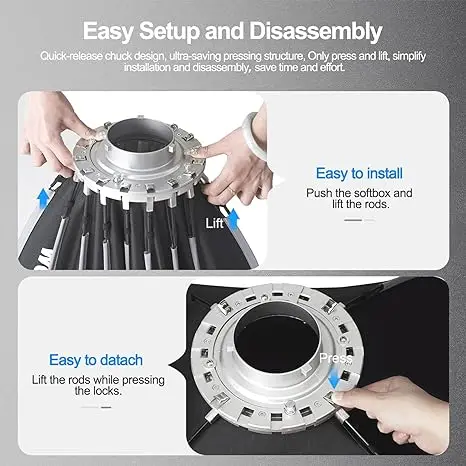 Easy Setup and Disassembly

Quick-release chuck design, ultra-saving pressing structure, Only press and lift, simplify installation and disassembly, save time and effort.

Lift

Easy to install

Push the softbox and lift the rods.

Easy to datach

Lift the rods while pressing the locks.

Press