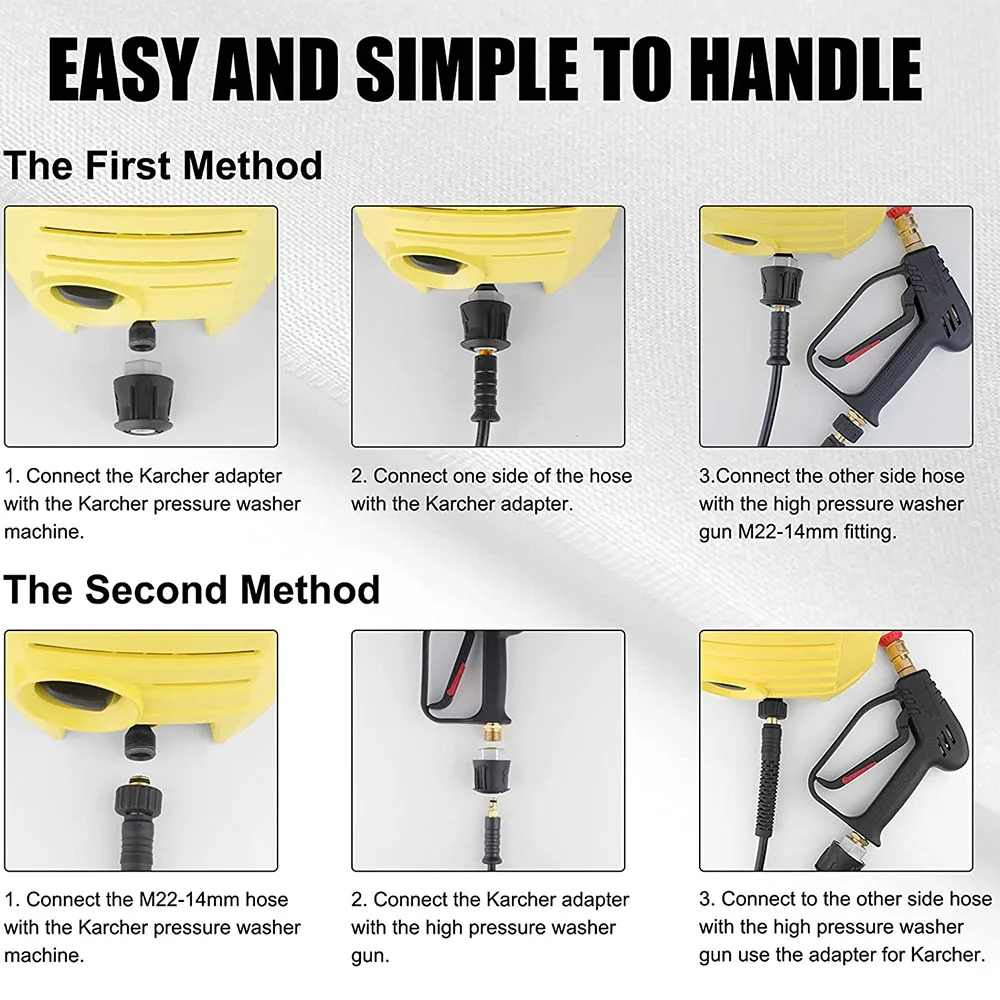 EASY AND SIMPLE TO HANDLE

The First Method

1. Connect the Karcher adapter with the Karcher pressure washer machine.

2. Connect one side of the hose with the Karcher adapter.

3.Connect the other side hose with the high pressure washer gun M22-14mm fitting.

The Second Method

1. Connect the M22-14mm hose with the Karcher pressure washer machine.

2. Connect the Karcher adapter with the high pressure washer gun.

3. Connect to the other side hose with the high pressure washer gun use the adapter for Karcher.