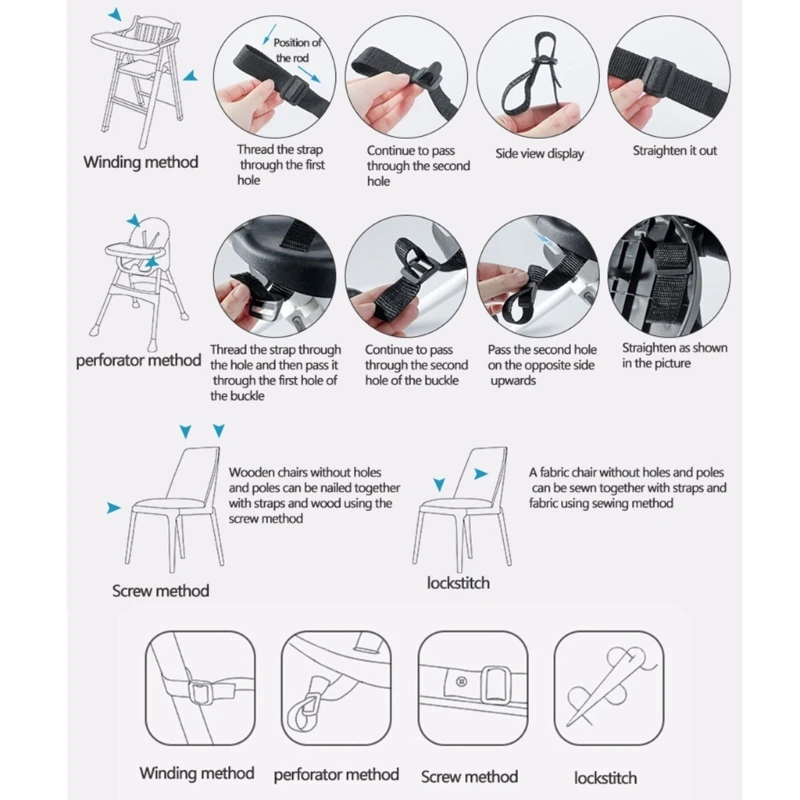 Position of the rod

Winding method

Thread the strap through the first hole

Continue to pass through the second hole

Side view display

Straighten it out

perforator method

Thread the strap through the hole and then pass it through the first hole of the buckle

Continue to pass through the second hole of the buckle

Pass the second hole on the opposite side upwards

Straighten as shown in the picture

Wooden chairs without holes and poles can be nailed together with straps and wood using the screw method

Screw method

A fabric chair without holes and poles can be sewn together with straps and fabric using sewing method

lockstitch

Winding method

perforator method

Screw method

lockstitch