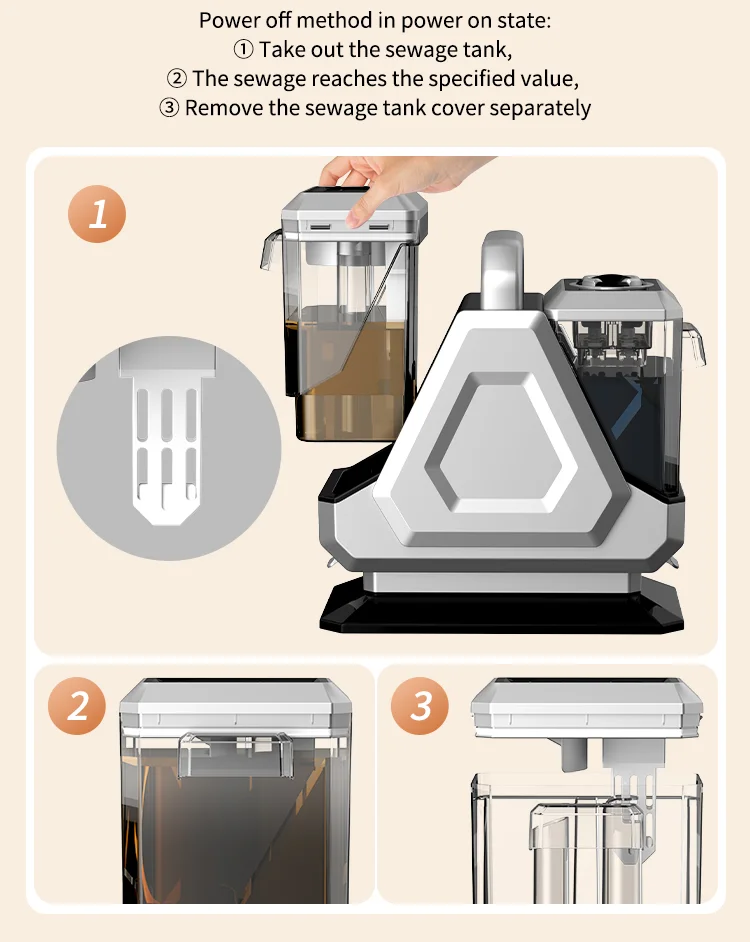 Power off method in power on state:
① Take out the sewage tank,
② The sewage reaches the specified value,
③ Remove the sewage tank cover separately

1

2

3