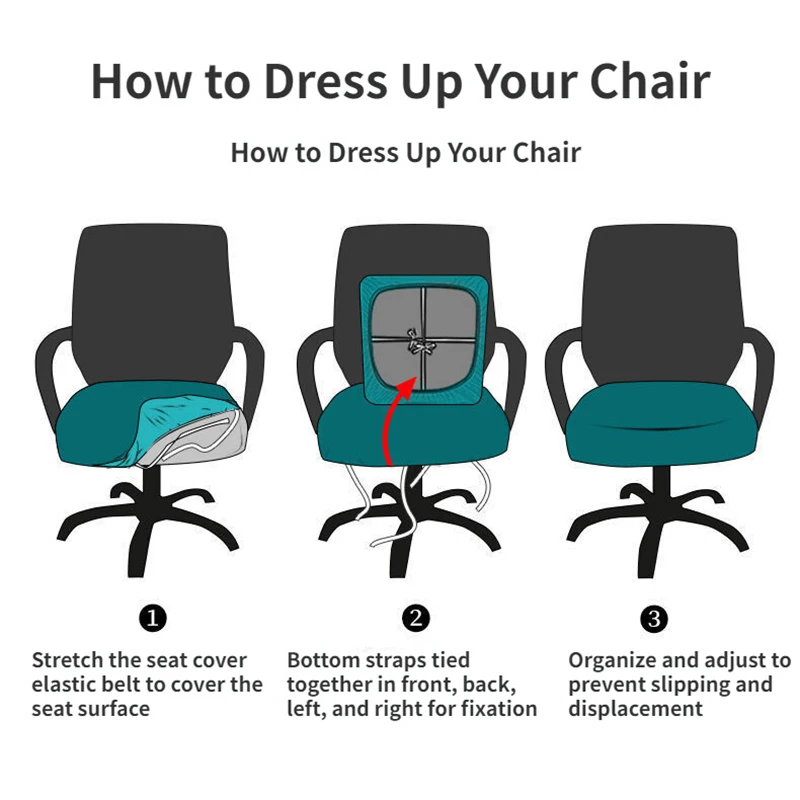 How to Dress Up Your Chair

How to Dress Up Your Chair

1

Stretch the seat cover elastic belt to cover the seat surface

2

Bottom straps tied together in front, back, left, and right for fixation

3

Organize and adjust to prevent slipping and displacement