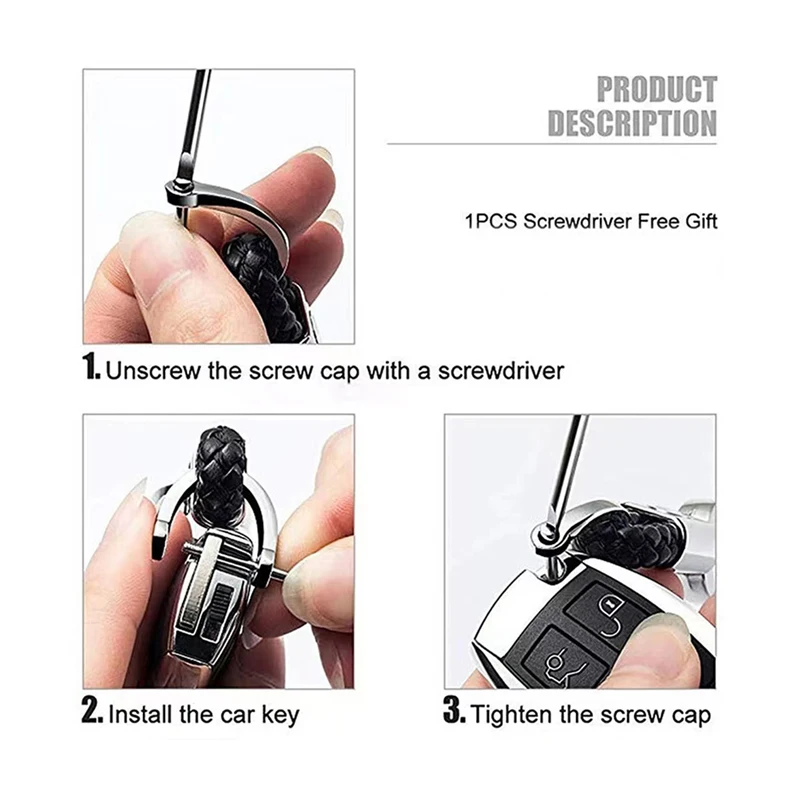 PRODUCT
DESCRIPTION

1PCS Screwdriver Free Gift

1. Unscrew the screw cap with a screwdriver

2. Install the car key

3. Tighten the screw cap