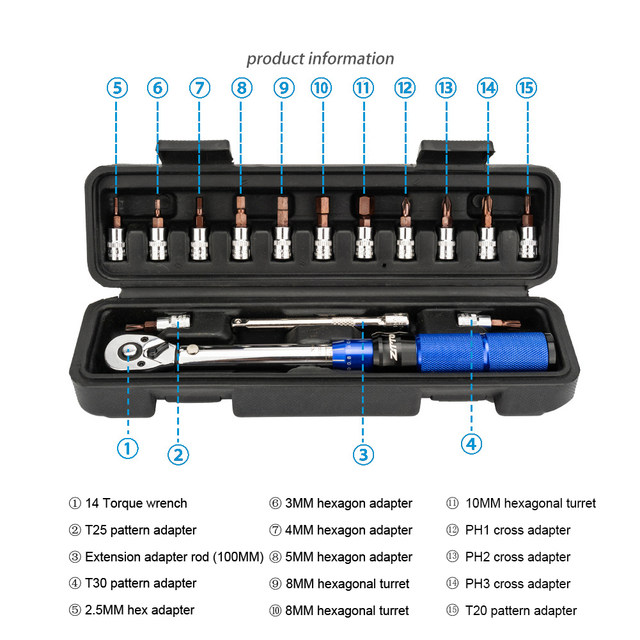 product information

⑤ ⑥ ⑦ ⑧ ⑨ ⑩ ⑪ ⑫ ⑬ ⑭ ⑮

ZTTO

① ② ③ ④

① 14 Torque wrench
② T25 pattern adapter
③ Extension adapter rod (100MM)
④ T30 pattern adapter
⑤ 2.5MM hex adapter

⑥ 3MM hexagon adapter
⑦ 4MM hexagon adapter
⑧ 5MM hexagon adapter
⑨ 8MM hexagonal turret
⑩ 8MM hexagonal turret

⑪ 10MM hexagonal turret
⑫ PH1 cross adapter
⑬ PH2 cross adapter
⑭ PH3 cross adapter
⑮ T20 pattern adapter