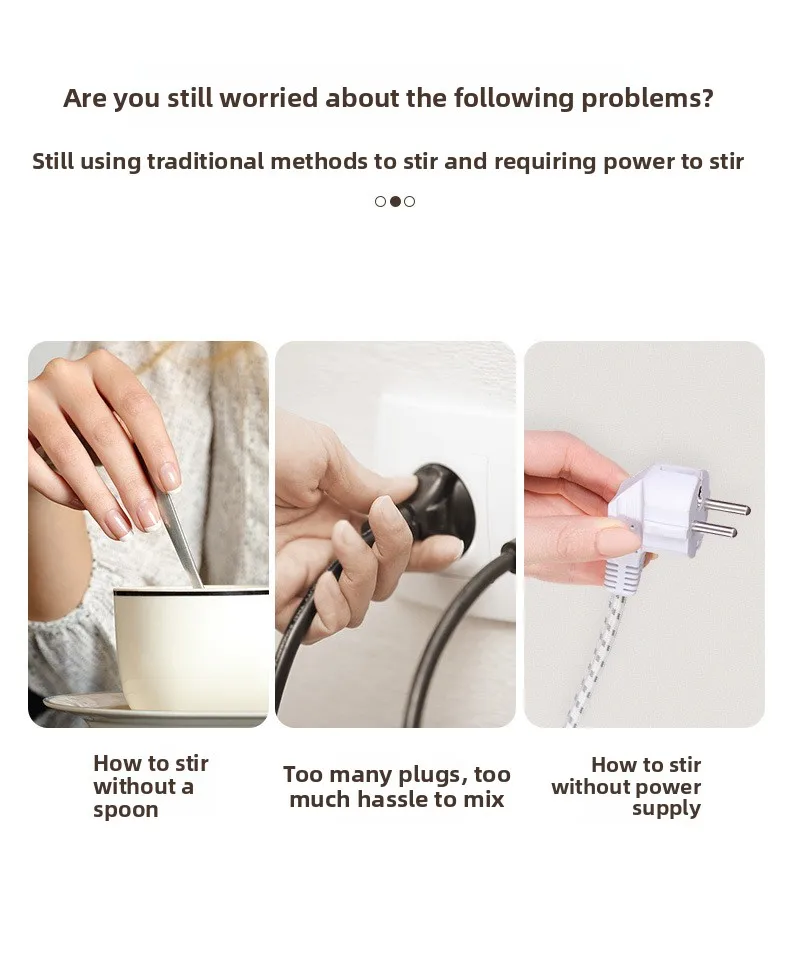 Are you still worried about the following problems?

Still using traditional methods to stir and requiring power to stir

How to stir without a spoon

Too many plugs, too much hassle to mix

How to stir without power supply