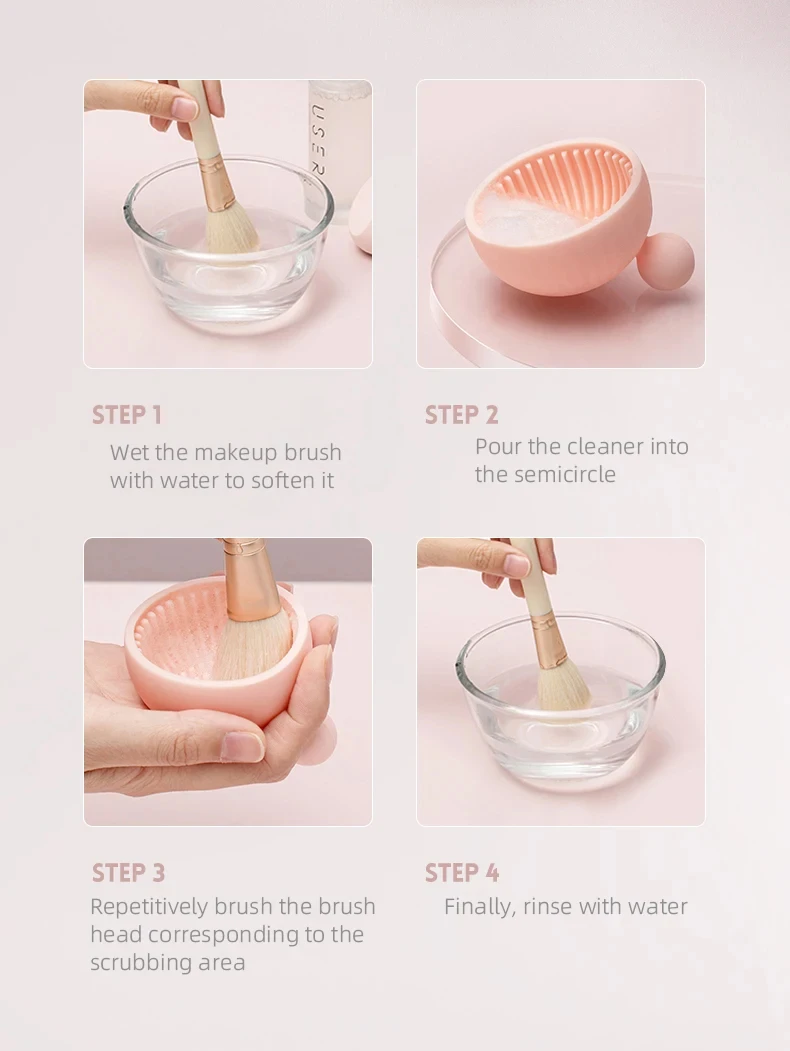 USER

STEP 1
Wet the makeup brush with water to soften it

STEP 2
Pour the cleaner into the semicircle

STEP 3
Repetitively brush the brush head corresponding to the scrubbing area

STEP 4
Finally, rinse with water