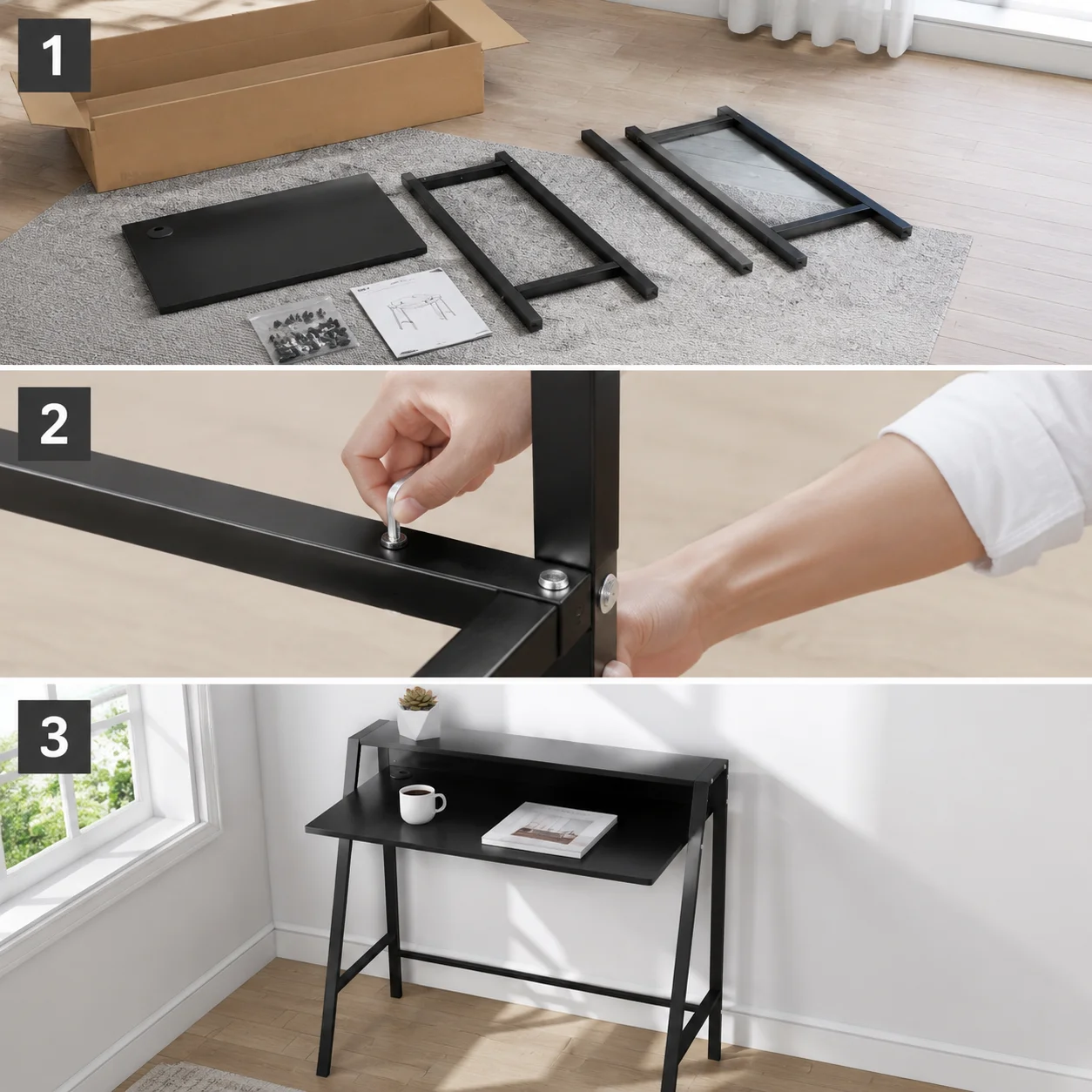 1

2

3