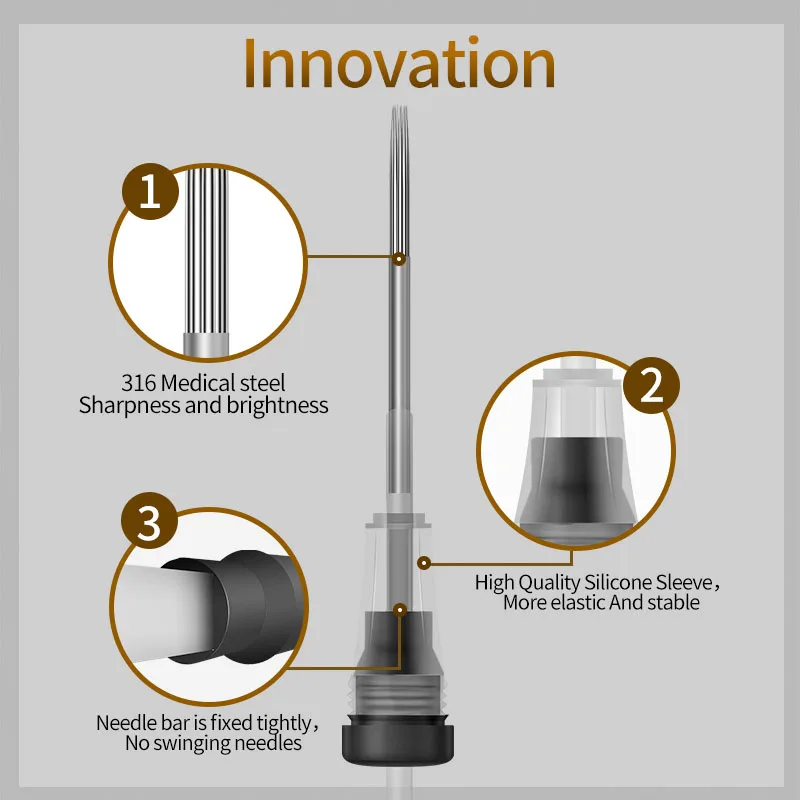 Innovation

1

316 Medical steel
Sharpness and brightness

2

High Quality Silicone Sleeve，
More elastic And stable

3

Needle bar is fixed tightly，
No swinging needles