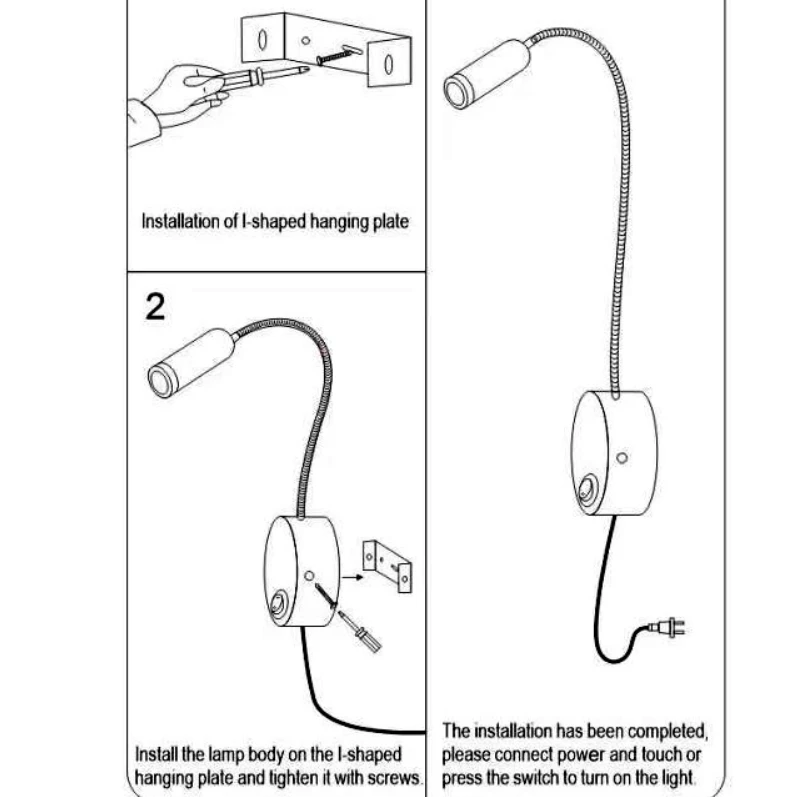 Installation of I-shaped hanging plate

2

Install the lamp body on the I-shaped hanging plate and tighten it with screws.

The installation has been completed, please connect power and touch or press the switch to turn on the light.