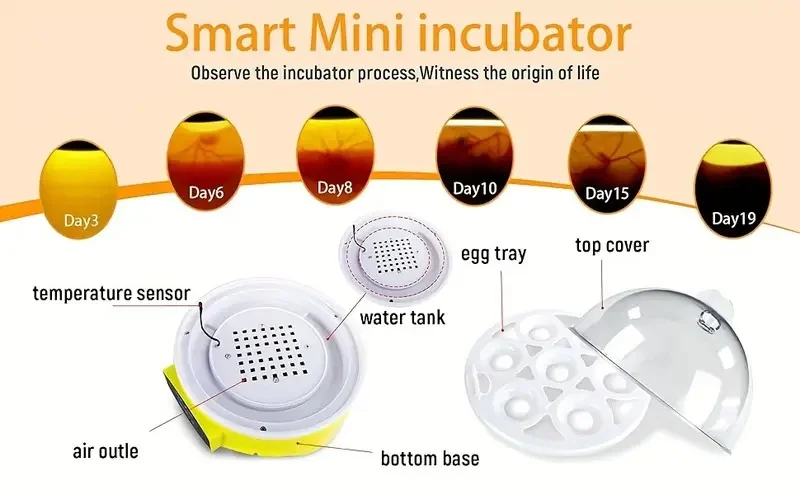 Smart Mini incubator
Observe the incubator process,Witness the origin of life

Day3
Day6
Day8
Day10
Day15
Day19

temperature sensor
water tank
egg tray
top cover
air outle
bottom base