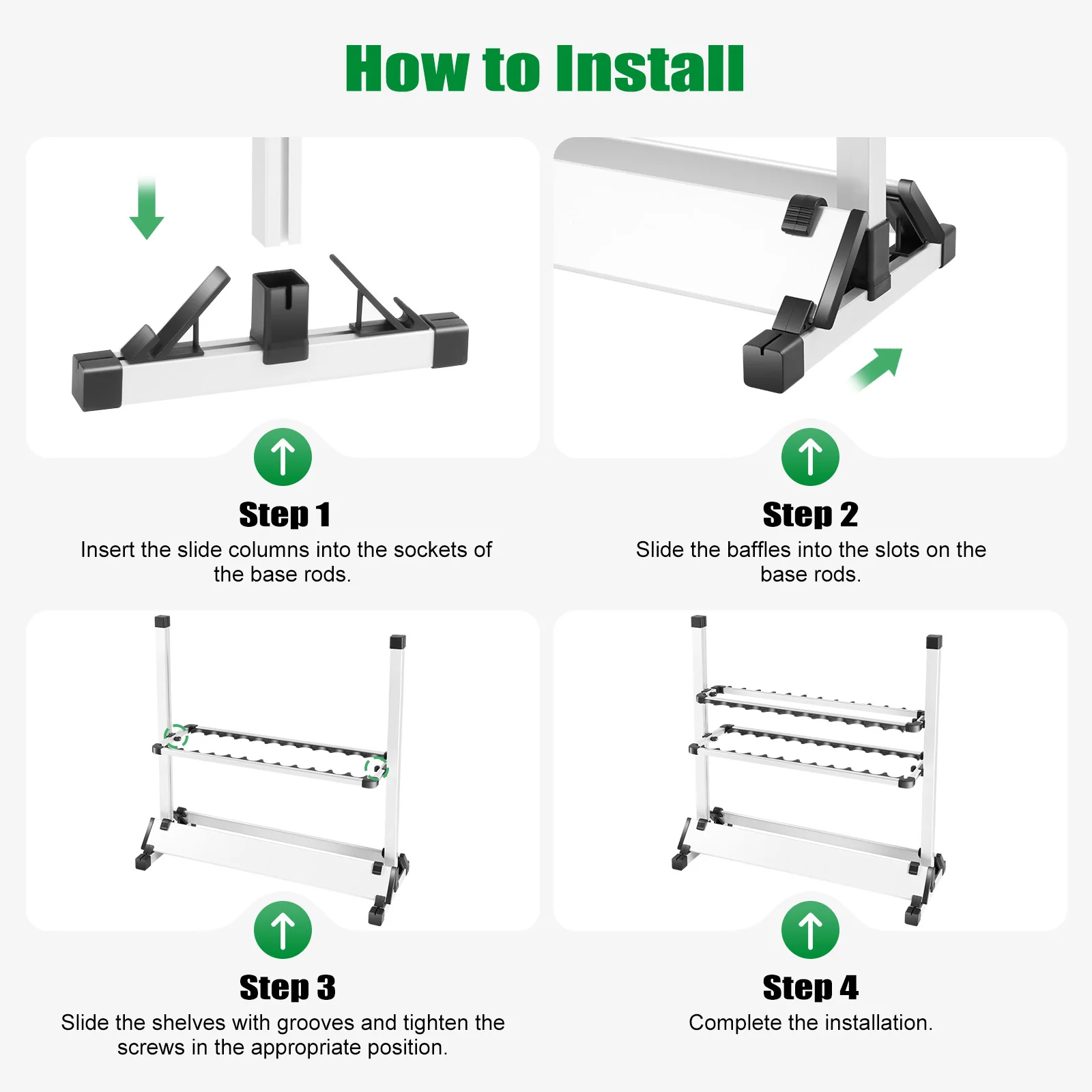 How to Install

Step 1
Insert the slide columns into the sockets of the base rods.

Step 2
Slide the baffles into the slots on the base rods.

Step 3
Slide the shelves with grooves and tighten the screws in the appropriate position.

Step 4
Complete the installation.