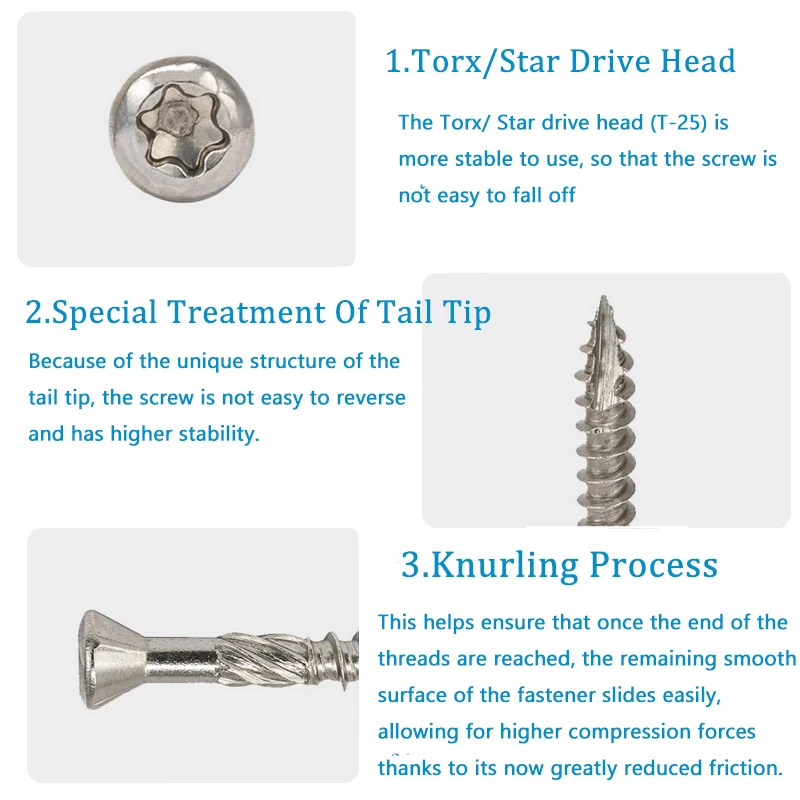 1.Torx/Star Drive Head

The Torx/ Star drive head (T-25) is more stable to use, so that the screw is not easy to fall off

2.Special Treatment Of Tail Tip

Because of the unique structure of the tail tip, the screw is not easy to reverse and has higher stability.

3.Knurling Process

This helps ensure that once the end of the threads are reached, the remaining smooth surface of the fastener slides easily, allowing for higher compression forces thanks to its now greatly reduced friction.