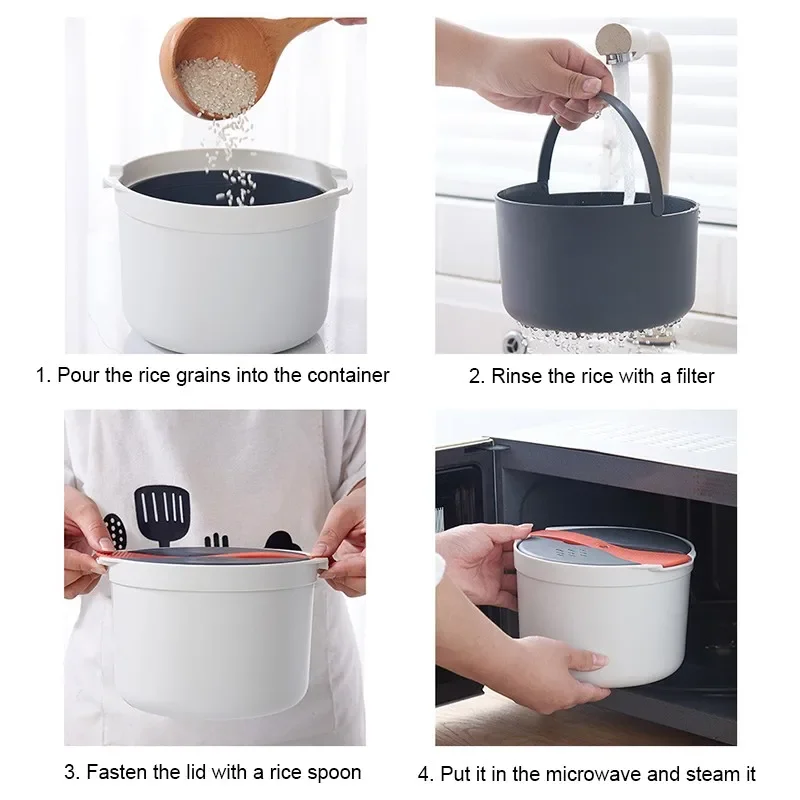 1. Pour the rice grains into the container

2. Rinse the rice with a filter

3. Fasten the lid with a rice spoon

4. Put it in the microwave and steam it