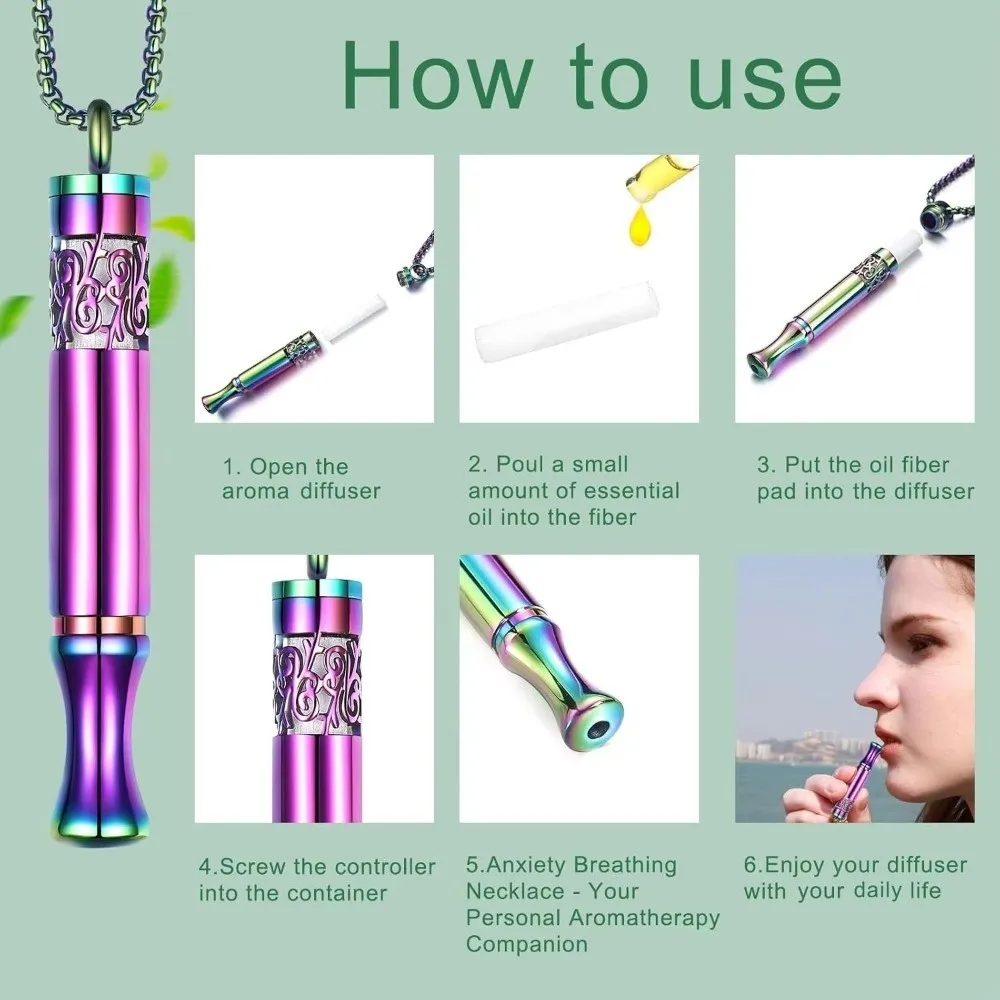 How to use

1. Open the aroma diffuser

2. Poul a small amount of essential oil into the fiber

3. Put the oil fiber pad into the diffuser

4.Screw the controller into the container

5.Anxiety Breathing Necklace - Your Personal Aromatherapy Companion

6.Enjoy your diffuser with your daily life