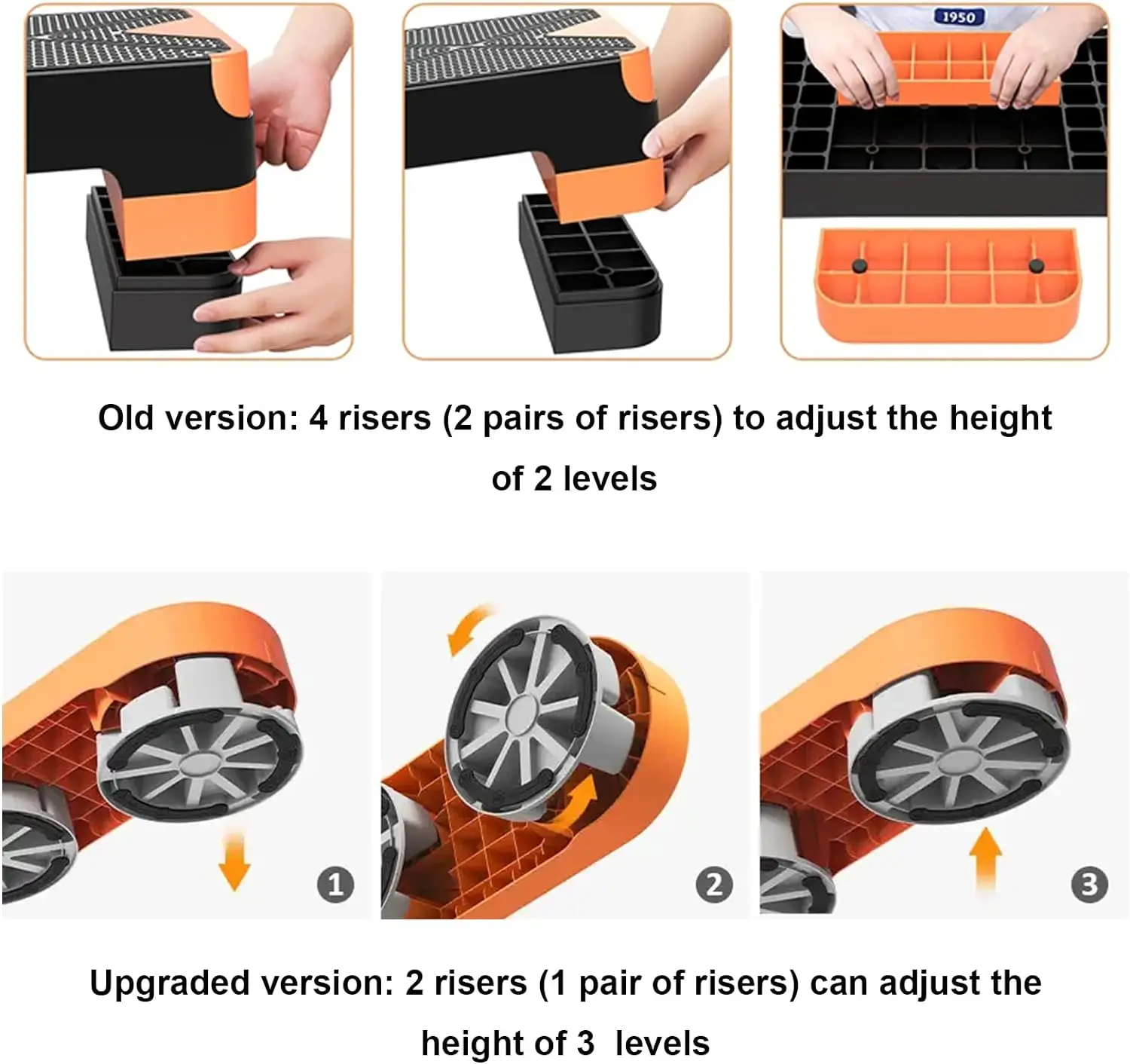 1950

Old version: 4 risers (2 pairs of risers) to adjust the height of 2 levels

1

2

3

Upgraded version: 2 risers (1 pair of risers) can adjust the height of 3 levels