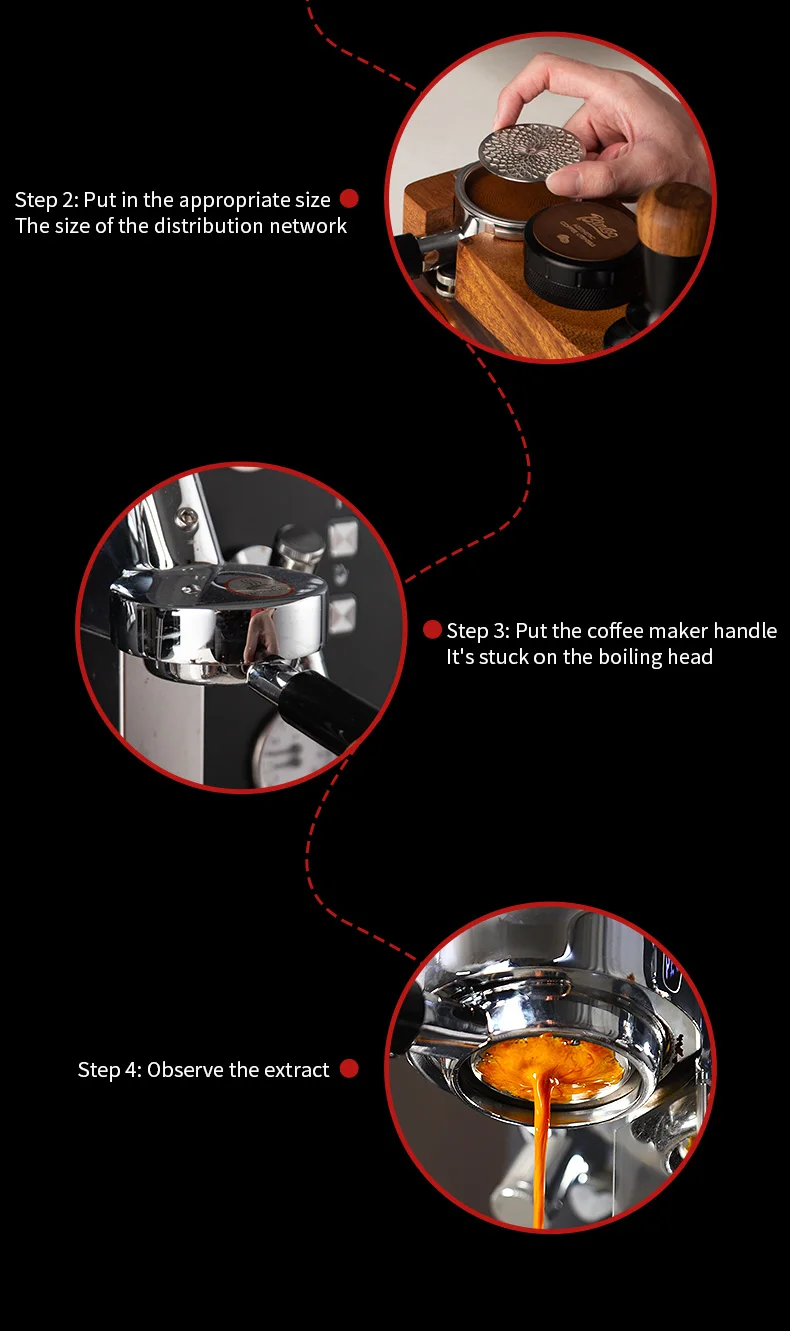 Step 2: Put in the appropriate size
The size of the distribution network

Step 3: Put the coffee maker handle
It's stuck on the boiling head

Step 4: Observe the extract