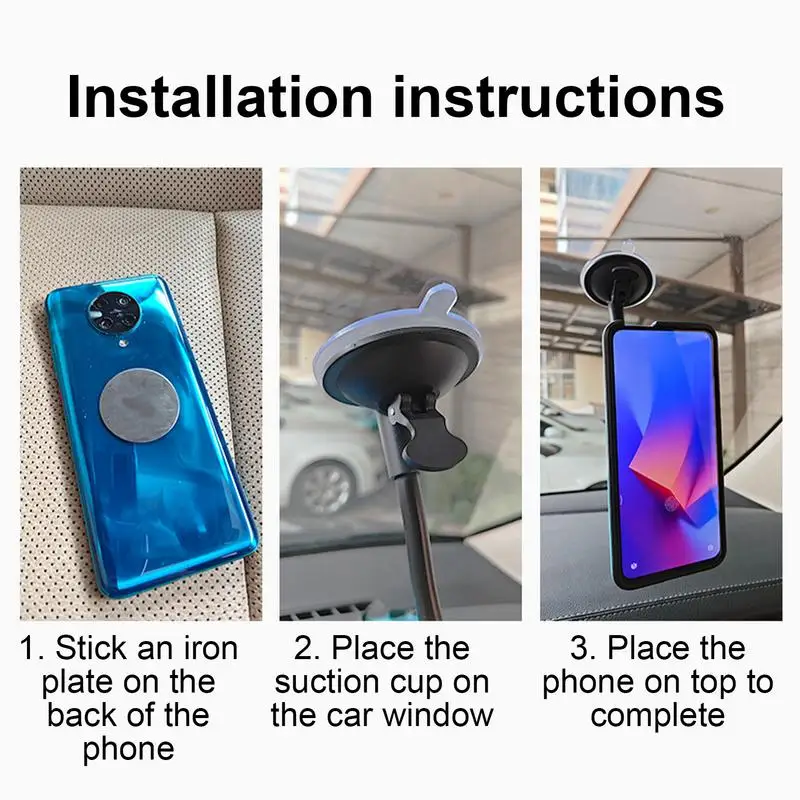 Installation instructions

1. Stick an iron plate on the back of the phone

2. Place the suction cup on the car window

3. Place the phone on top to complete