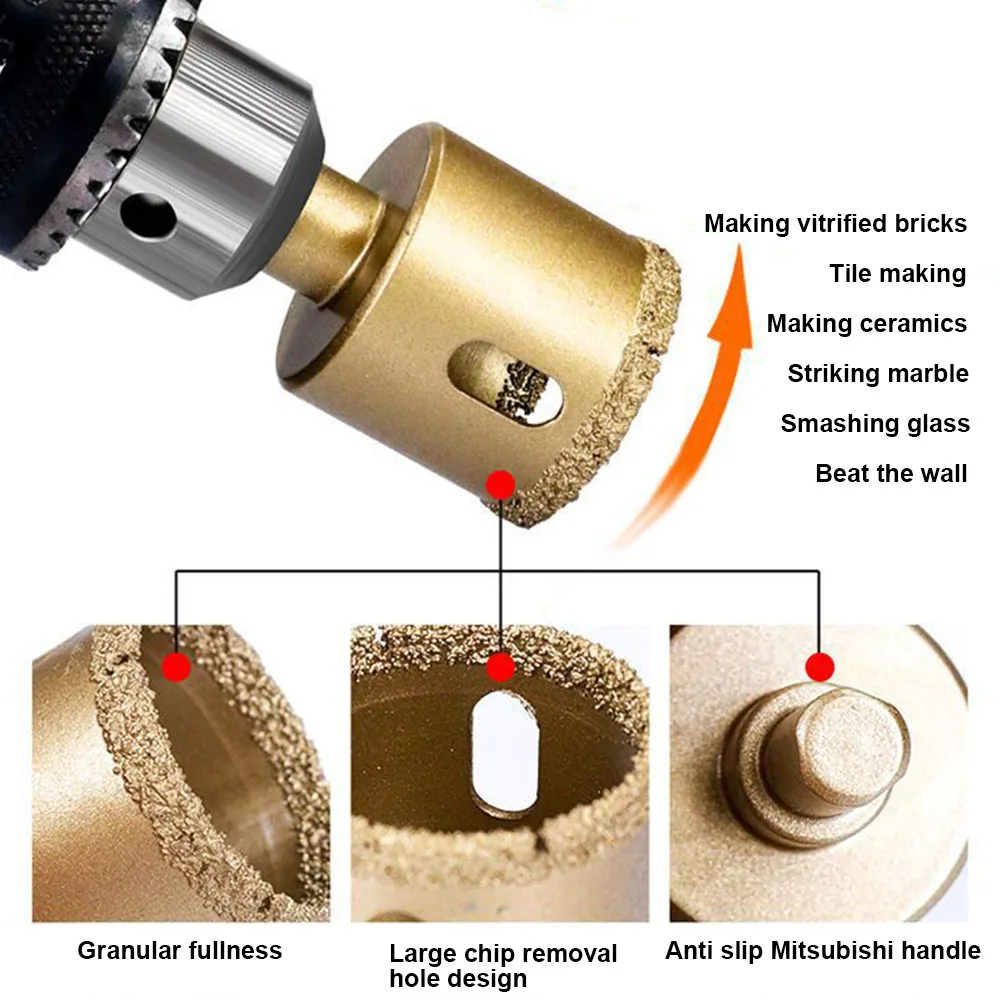 Making vitrified bricks
Tile making
Making ceramics
Striking marble
Smashing glass
Beat the wall

Granular fullness

Large chip removal hole design

Anti slip Mitsubishi handle