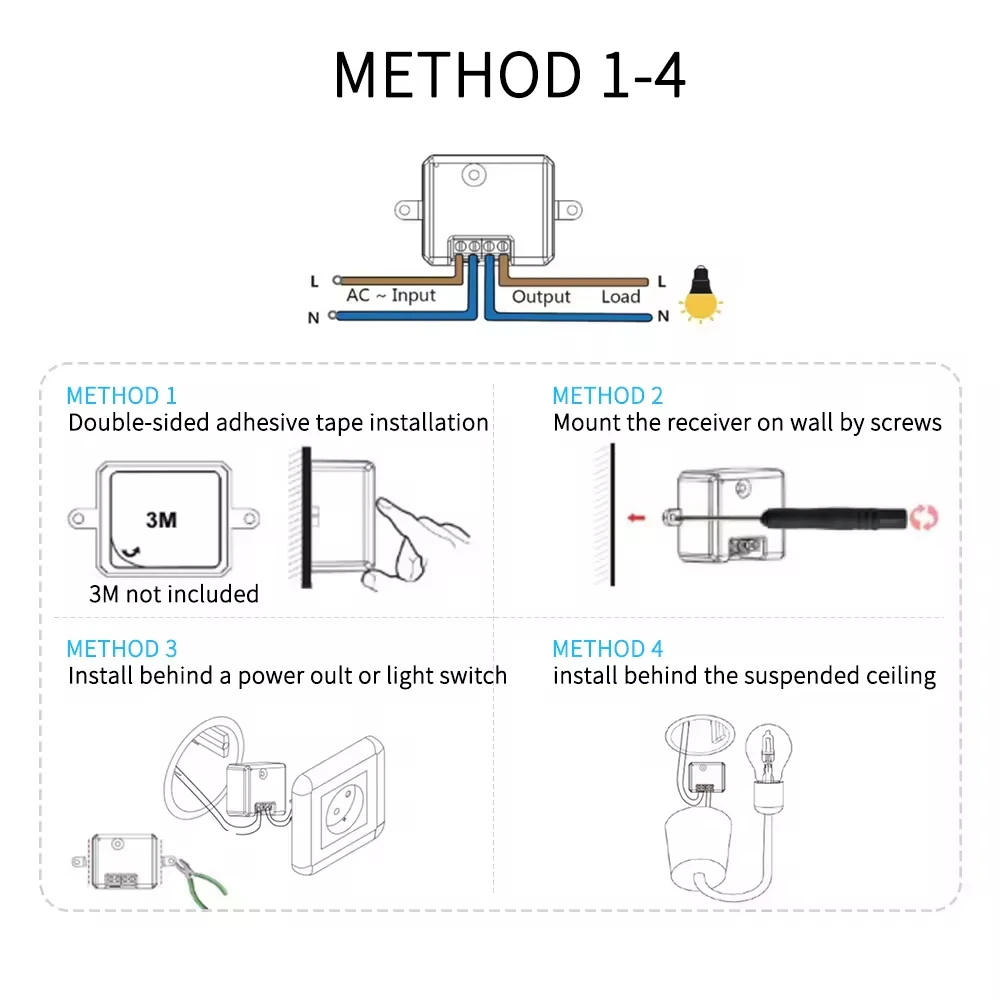 METHOD 1-4

L
AC ~ Input
N
Output Load
L
N

METHOD 1
Double-sided adhesive tape installation

3M
3M not included

METHOD 2
Mount the receiver on wall by screws

METHOD 3
Install behind a power oult or light switch

METHOD 4
install behind the suspended ceiling