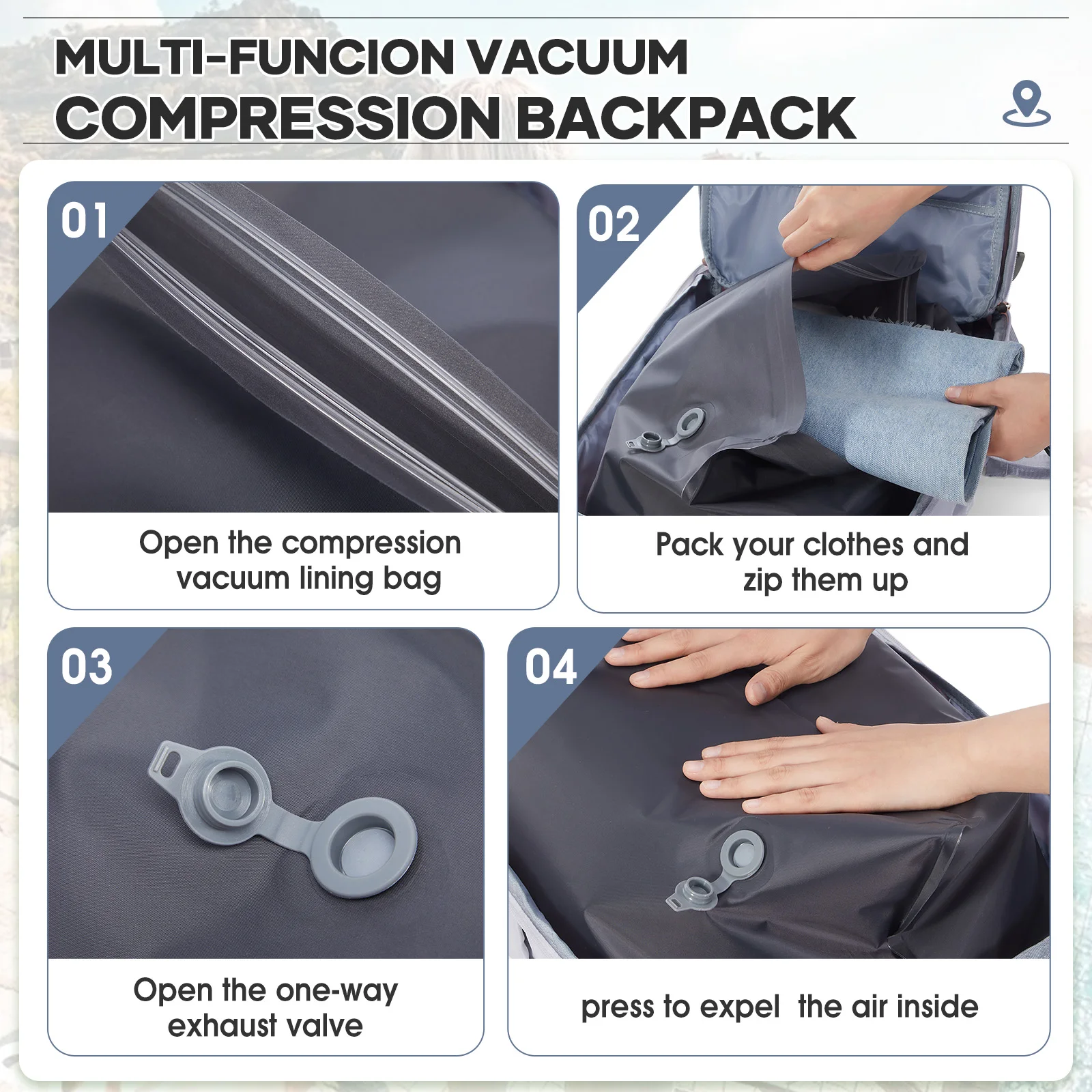 MULTI-FUNCION VACUUM COMPRESSION BACKPACK

01

Open the compression vacuum lining bag

02

Pack your clothes and zip them up

03

Open the one-way exhaust valve

04

press to expel the air inside