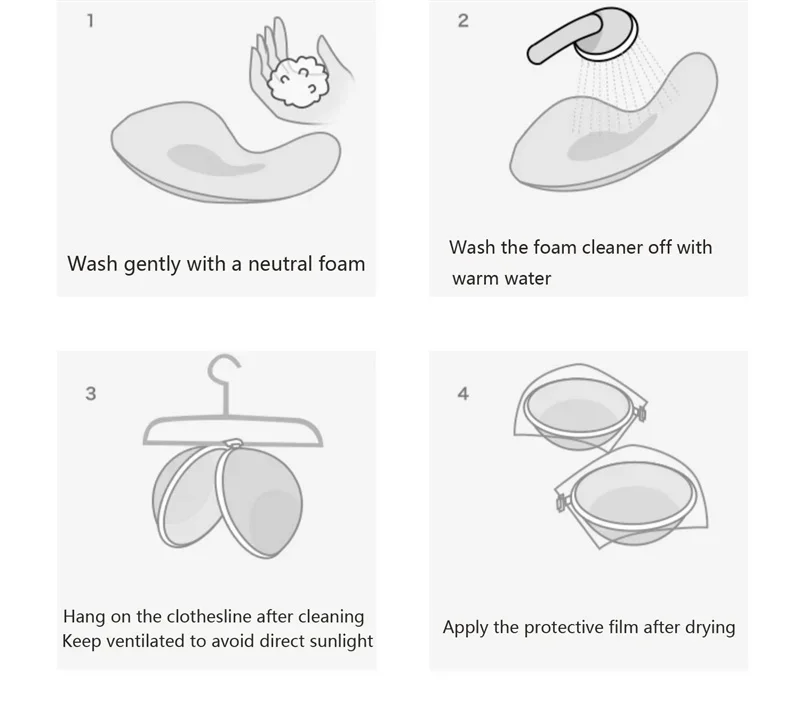 1

Wash gently with a neutral foam

2

Wash the foam cleaner off with warm water

3

Hang on the clothesline after cleaning
Keep ventilated to avoid direct sunlight

4

Apply the protective film after drying